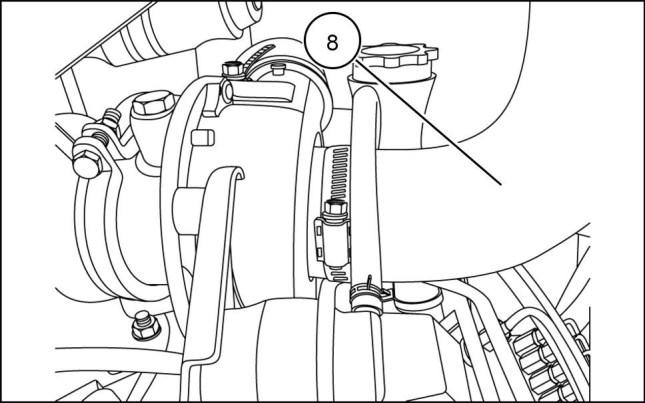 8