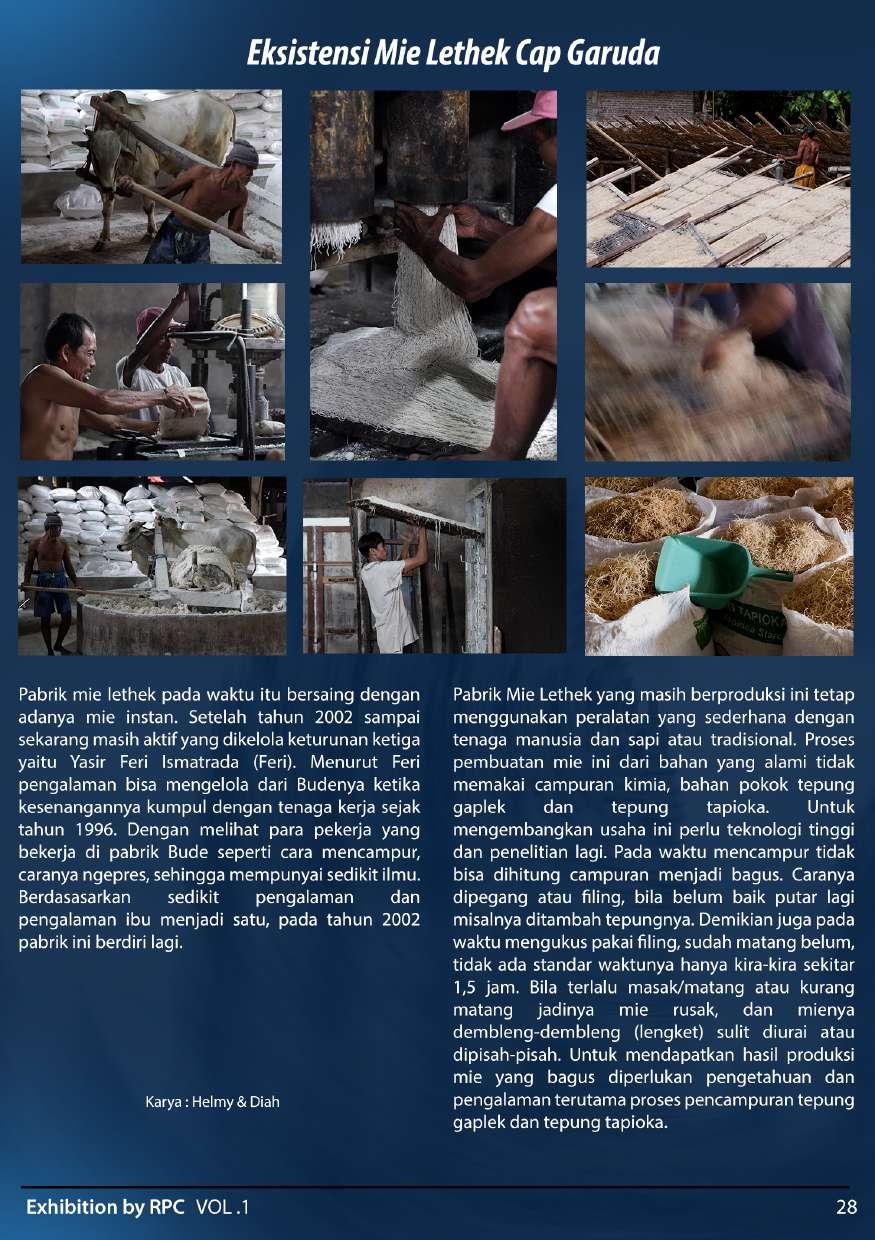 Eksistensi Mie Lethek Cap Garuda

TAPIOKA

Pabrik mie lethek pada waktu itu bersaing dengan adanya mie instan. Setelah tahun 2002 sampai sekarang masih aktif yang dikelola keturunan ketiga yaitu Yasir Feri Ismatrada (Feri). Menurut Feri pengalaman bisa mengelola dari Budenya ketika kesenangannya kumpul dengan tenaga kerja sejak tahun 1996. Dengan melihat para pekerja yang bekerja di pabrik Bude seperti cara mencampur, caranya ngepres, sehingga mempunyai sedikit ilmu. Berdasasarkan sedikit pengalaman dan pengalaman ibu menjadi satu, pada tahun 2002 pabrik ini berdiri lagi.

Karya : Helmy & Diah

Pabrik Mie Lethek yang masih berproduksi ini tetap menggunakan peralatan yang sederhana dengan tenaga manusia dan sapi atau tradisional. Proses pembuatan mie ini dari bahan yang alami tidak memakai campuran kimia, bahan pokok tepung gaplek dan tepung tapioka. Untuk mengembangkan usaha ini perlu teknologi tinggi dan penelitian lagi. Pada waktu mencampur tidak bisa dihitung campuran menjadi bagus. Caranya dipegang atau filing, bila belum baik putar lagi misalnya ditambah tepungnya. Demikian juga pada waktu mengukus pakai filing, sudah matang belum, tidak ada standar waktunya hanya kira-kira sekitar 1,5 jam. Bila terlalu masak/matang atau kurang matang jadinya mie rusak, dan mienya dembleng-dembleng (lengket) sulit diurai atau dipisah-pisah. Untuk mendapatkan hasil produksi mie yang bagus diperlukan pengetahuan dan pengalaman terutama proses pencampuran tepung gaplek dan tepung tapioka.

Exhibition by RPC VOL .1

28