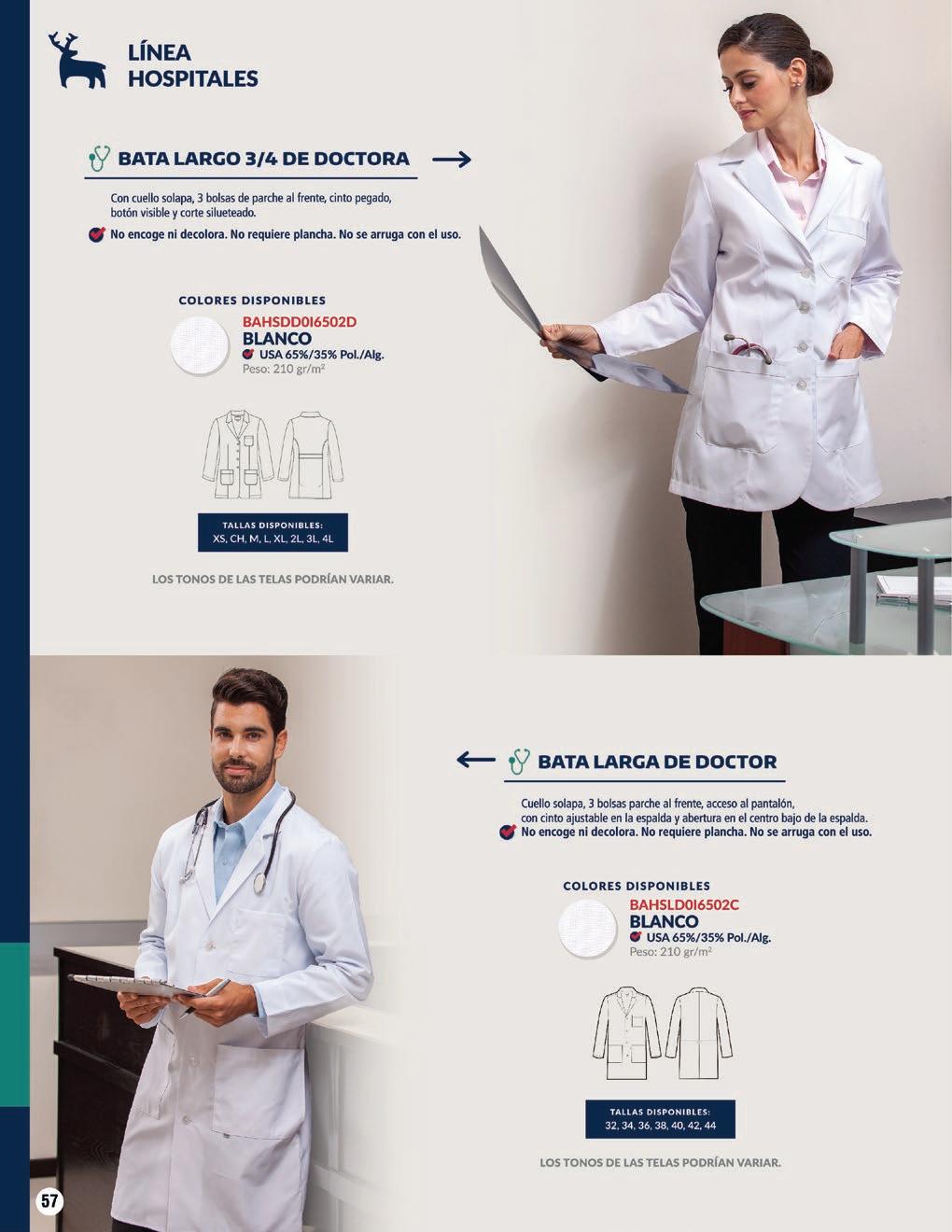 LÍNEA
HOSPITALES

BATA LARGO 3/4 DE DOCTORA

Con cuello solapa, 3 bolsas de parche al frente, cinto pegado, botón visible y corte silueteado.

No encoge ni decolora. No requiere plancha. No se arruga con el uso.

COLORES DISPONIBLES
BAHSDD0I6502D
BLANCO
USA 65%/35% Pol./Alg.
Peso: 210 gr/m²

TALLAS DISPONIBLES:
XS, CH, M, L, XL, 2L, 3L, 4L

LOS TONOS DE LAS TELAS PODRÍAN VARIAR.

BATA LARGA DE DOCTOR

Cuello solapa, 3 bolsas parche al frente, acceso al pantalón, con cinto ajustable en la espalda y abertura en el centro bajo de la espalda.

No encoge ni decolora. No requiere plancha. No se arruga con el uso.

COLORES DISPONIBLES
BAHSLD0I6502C
BLANCO
USA 65%/35% Pol./Alg.
Peso: 210 gr/m²

TALLAS DISPONIBLES:
32, 34, 36, 38, 40, 42, 44

LOS TONOS DE LAS TELAS PODRÍAN VARIAR.

57