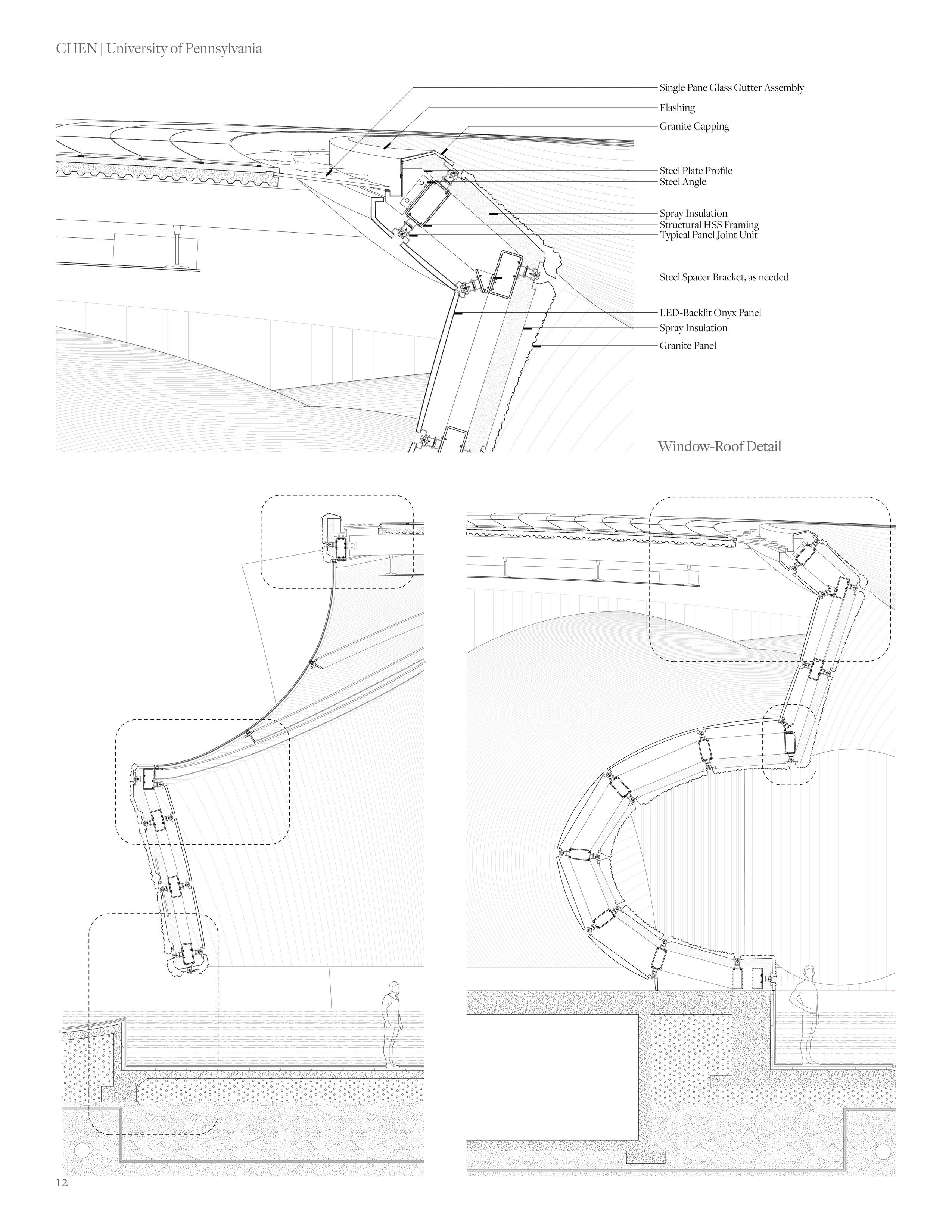 CHEN | University of Pennsylvania

Single Pane Glass Gutter Assembly
Flashing
Granite Capping
Steel Plate Profile
Steel Angle
Spray Insulation
Structural HSS Framing
Typical Panel Joint Unit
Steel Spacer Bracket, as needed
LED-Backlit Onyx Panel
Spray Insulation
Granite Panel

Window-Roof Detail

12