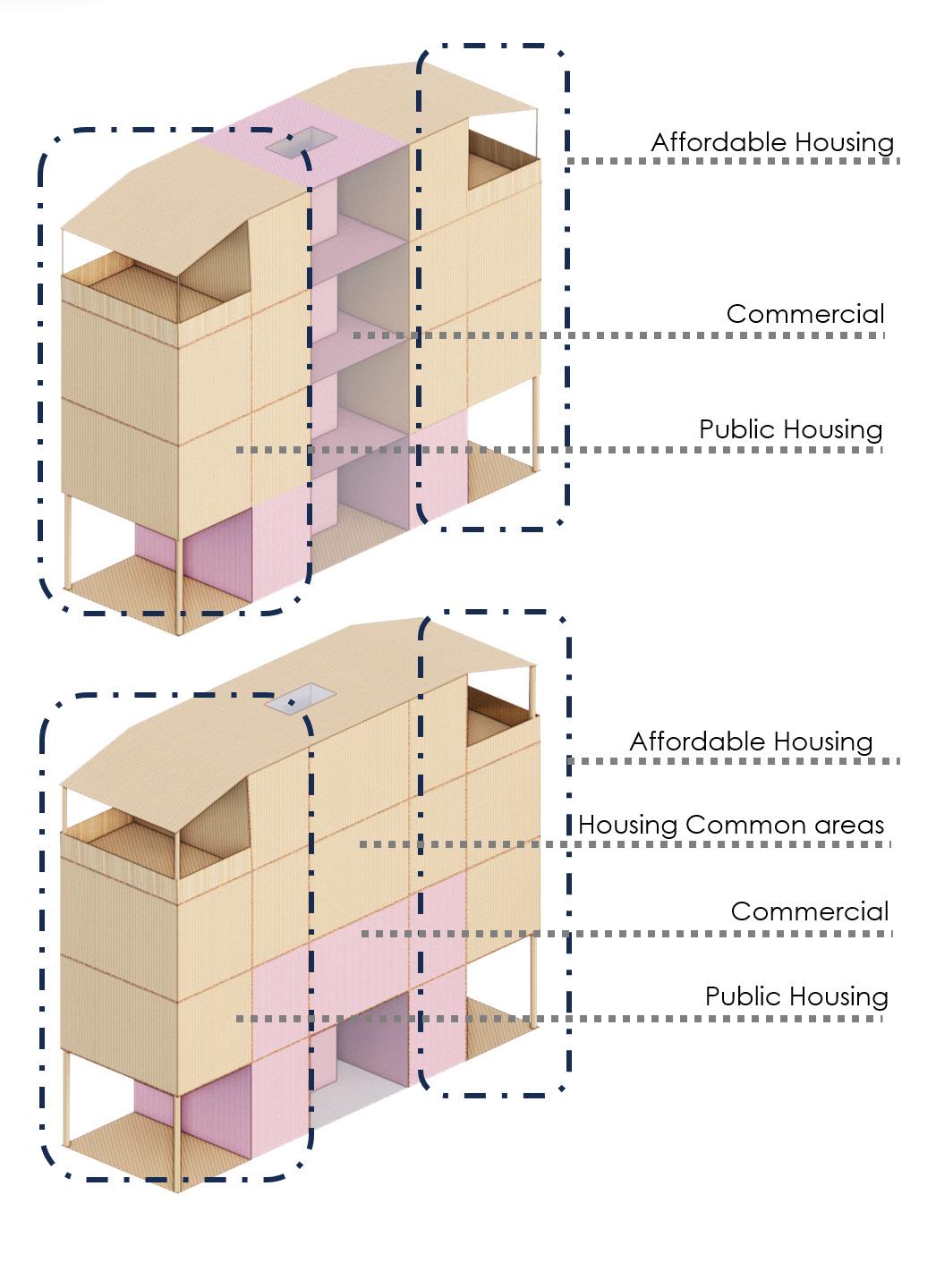 Affordable Housing

Commercial

Public Housing

Affordable Housing

Housing Common areas

Commercial

Public Housing