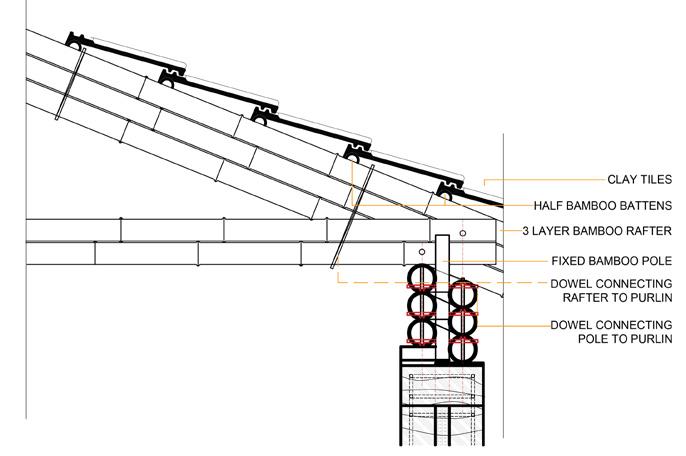 CLAY TILES
HALF BAMBOO BATTENS
3 LAYER BAMBOO RAFTER
FIXED BAMBOO POLE
DOWEL CONNECTING RAFTER TO PURLIN
DOWEL CONNECTING POLE TO PURLIN