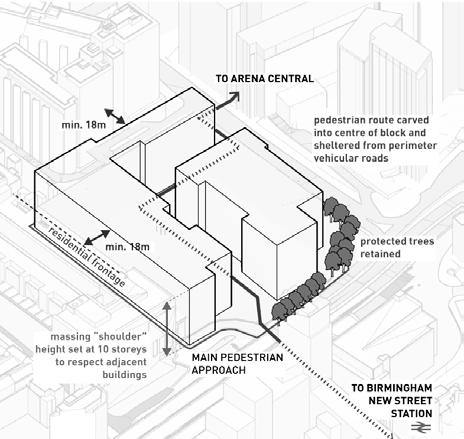 TO ARENA CENTRAL

min. 18m

pedestrian route carved into centre of block and sheltered from perimeter vehicular roads

residential frontage

min. 18m

protected trees retained

massing "shoulder" height set at 10 storeys to respect adjacent buildings

MAIN PEDESTRIAN APPROACH

TO BIRMINGHAM NEW STREET STATION