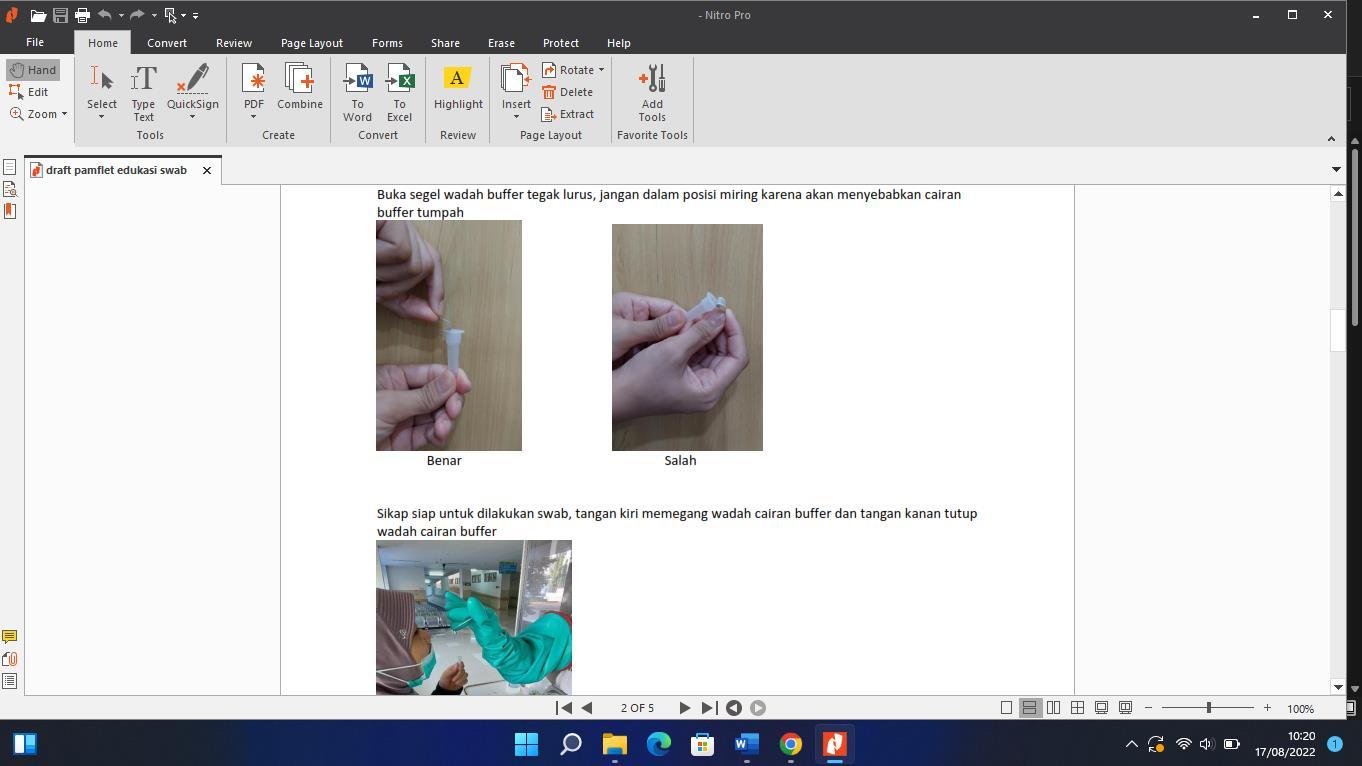 - Nitro Pro

File Home Convert Review Page Layout Forms Share Erase Protect Help

Hand
Edit
Zoom

Select
Type Text
QuickSign
Tools

PDF
Combine
Create

To Word
To Excel
Convert

Highlight
Review

Insert
Rotate
Delete
Extract
Page Layout

Add Tools
Favorite Tools

draft pamflet edukasi swab

Buka segel wadah buffer tegak lurus, jangan dalam posisi miring karena akan menyebabkan cairan buffer tumpah

Benar

Salah

Sikap siap untuk dilakukan swab, tangan kiri memegang wadah cairan buffer dan tangan kanan tutup wadah cairan buffer

2 OF 5

100%

10:20
17/08/2022

1