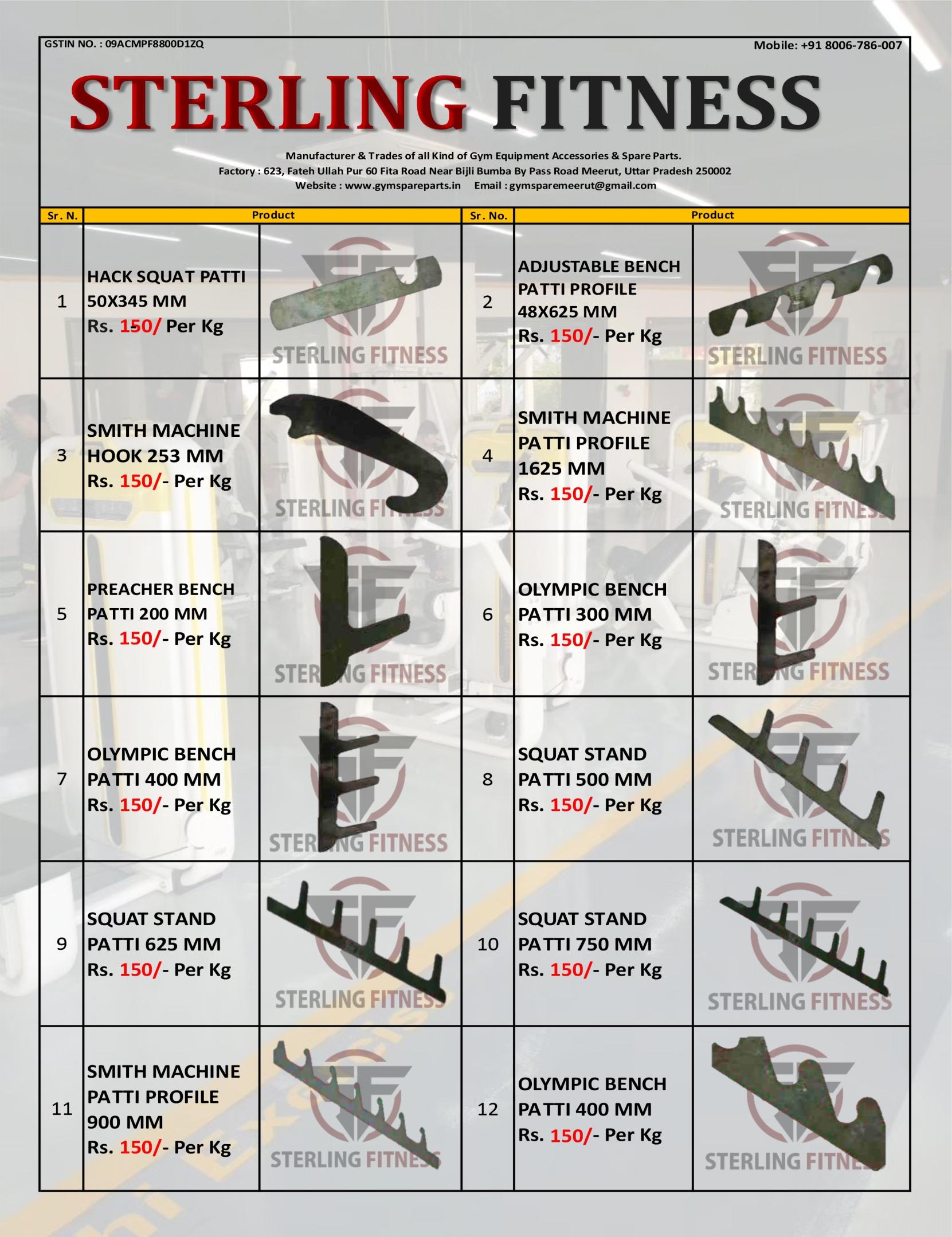 GSTIN NO. : 09ACMPF8800D1ZQ

Mobile: +91 8006-786-007

STERLING FITNESS

Manufacturer & Trades of all Kind of Gym Equipment Accessories & Spare Parts.
Factory : 623, Fateh Ullah Pur 60 Fita Road Near Bijli Bumba By Pass Road Meerut, Uttar Pradesh 250002
Website : www.gymspareparts.in Email : gymsparemeerut@gmail.com

| Sr. N. | Product | | Sr. No. | Product | |
|---|---|---|---|---|---|
| 1 | HACK SQUAT PATTI 50X345 MM Rs. 150/ Per Kg | STERLING FITNESS | 2 | ADJUSTABLE BENCH PATTI PROFILE 48X625 MM Rs. 150/- Per Kg | STERLING FITNESS |
| 3 | SMITH MACHINE HOOK 253 MM Rs. 150/- Per Kg | STERLING FITNESS | 4 | SMITH MACHINE PATTI PROFILE 1625 MM Rs. 150/- Per Kg | STERLING FITNESS |
| 5 | PREACHER BENCH PATTI 200 MM Rs. 150/- Per Kg | STERLING FITNESS | 6 | OLYMPIC BENCH PATTI 300 MM Rs. 150/- Per Kg | STERLING FITNESS |
| 7 | OLYMPIC BENCH PATTI 400 MM Rs. 150/- Per Kg | STERLING FITNESS | 8 | SQUAT STAND PATTI 500 MM Rs. 150/- Per Kg | STERLING FITNESS |
| 9 | SQUAT STAND PATTI 625 MM Rs. 150/- Per Kg | STERLING FITNESS | 10 | SQUAT STAND PATTI 750 MM Rs. 150/- Per Kg | STERLING FITNESS |
| 11 | SMITH MACHINE PATTI PROFILE 900 MM Rs. 150/- Per Kg | STERLING FITNESS | 12 | OLYMPIC BENCH PATTI 400 MM Rs. 150/- Per Kg | STERLING FITNESS |