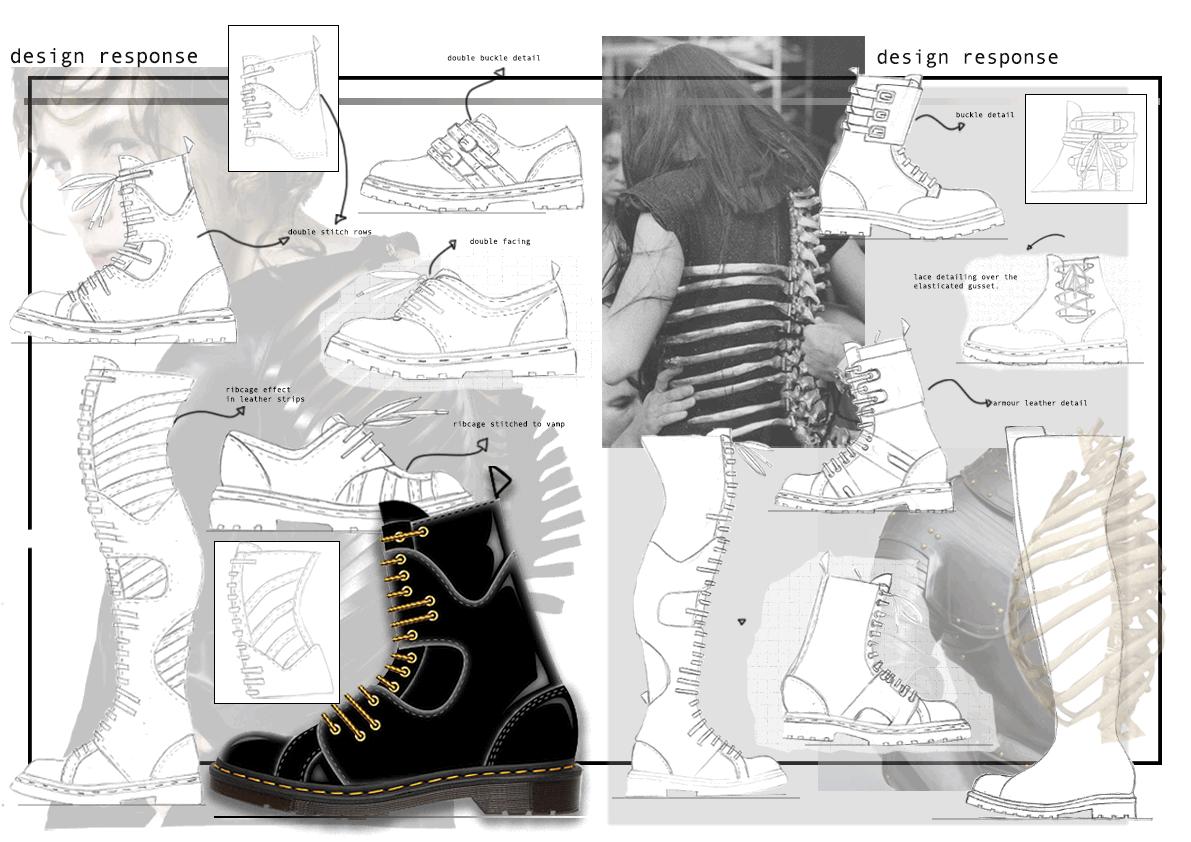 design response

double buckle detail

double stitch rows

double facing

ribcage effect in leather strips

ribcage stitched to vamp

design response

buckle detail

lace detailing over the elasticated gusset.

armour leather detail