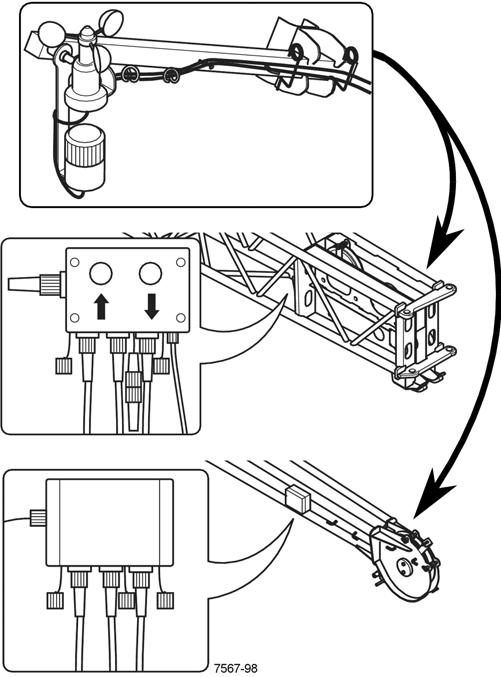 7567-98