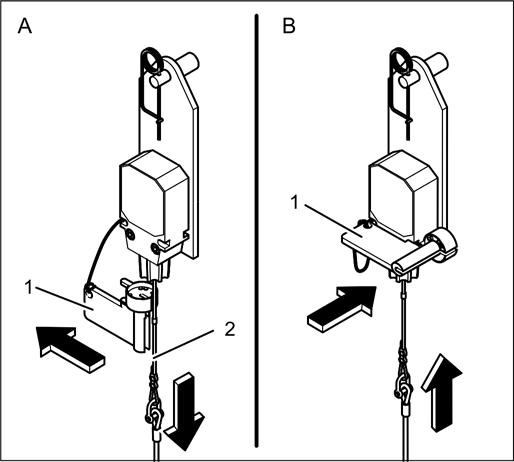 A

1

2

B

1