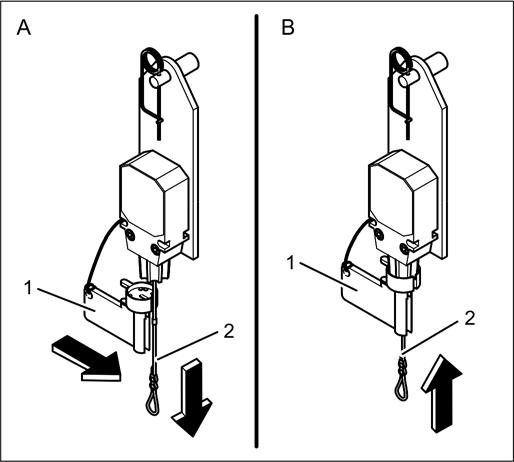 A

1

2

B

1

2