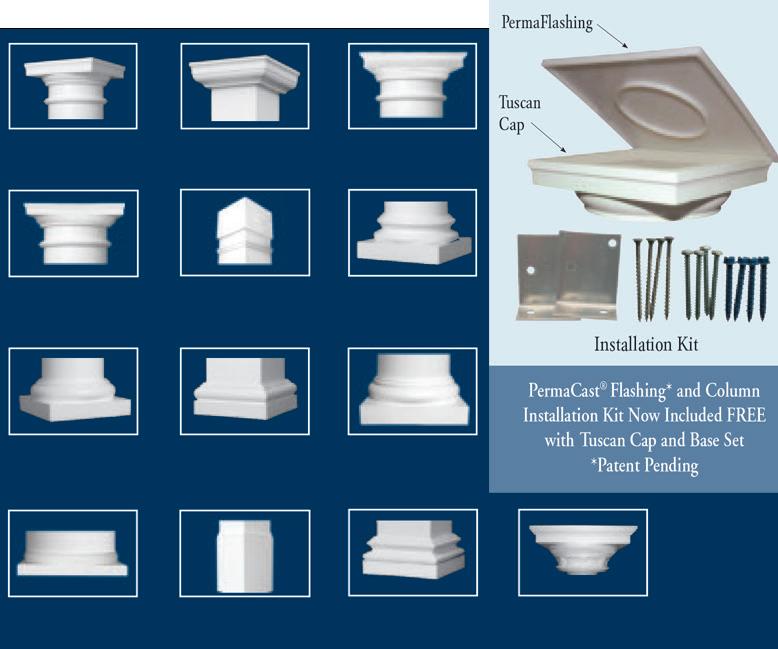 PermaFlashing

Tuscan Cap

Installation Kit

PermaCast® Flashing* and Column Installation Kit Now Included FREE with Tuscan Cap and Base Set
*Patent Pending