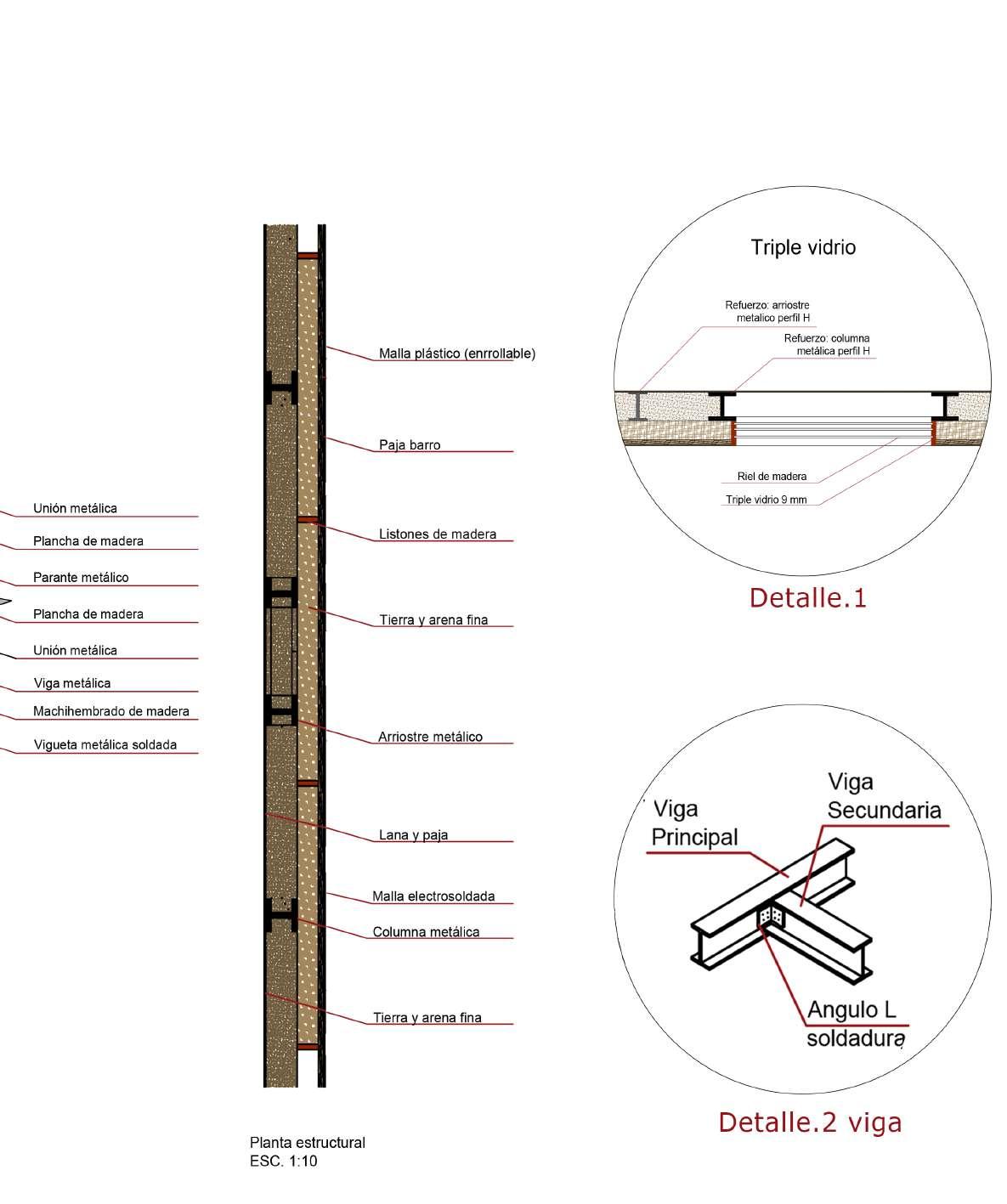 Unión metálica
Plancha de madera
Parante metálico
Plancha de madera
Unión metálica
Viga metálica
Machihembrado de madera
Vigueta metálica soldada

Malla plástico (enrrollable)
Paja barro
Listones de madera
Tierra y arena fina
Arriostre metálico
Lana y paja
Malla electrosoldada
Columna metálica
Tierra y arena fina

Planta estructural
ESC. 1:10

Triple vidrio
Refuerzo: arriostre metalico perfil H
Refuerzo: columna metálica perfil H
Riel de madera
Triple vidrio 9 mm

Detalle.1

Viga Principal
Viga Secundaria
Angulo L soldadura

Detalle.2 viga