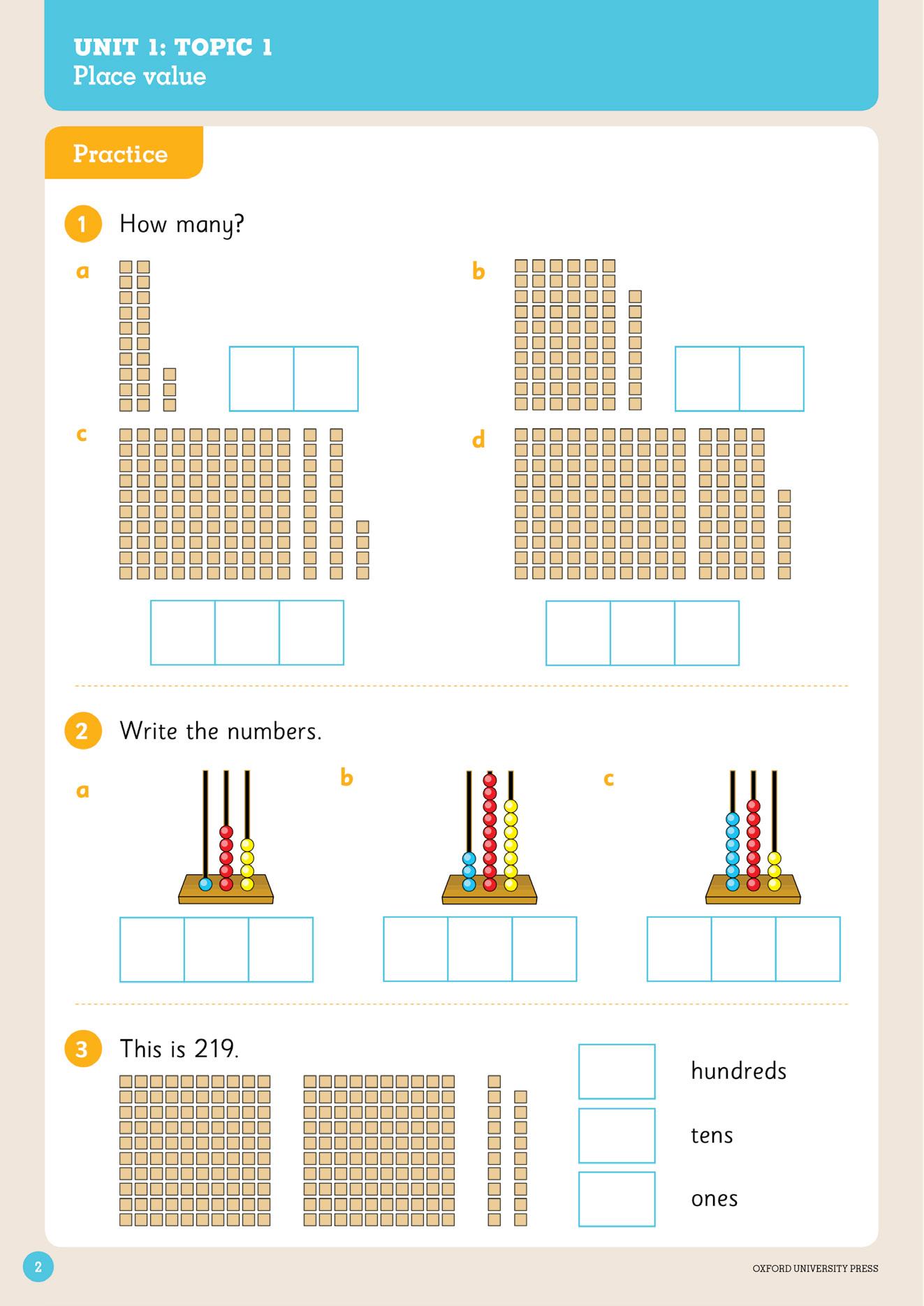 UNIT 1: TOPIC 1
Place value

Practice

1 How many?

a

b

c

d

2 Write the numbers.

a

b

c

3 This is 219.

hundreds

tens

ones

2

OXFORD UNIVERSITY PRESS