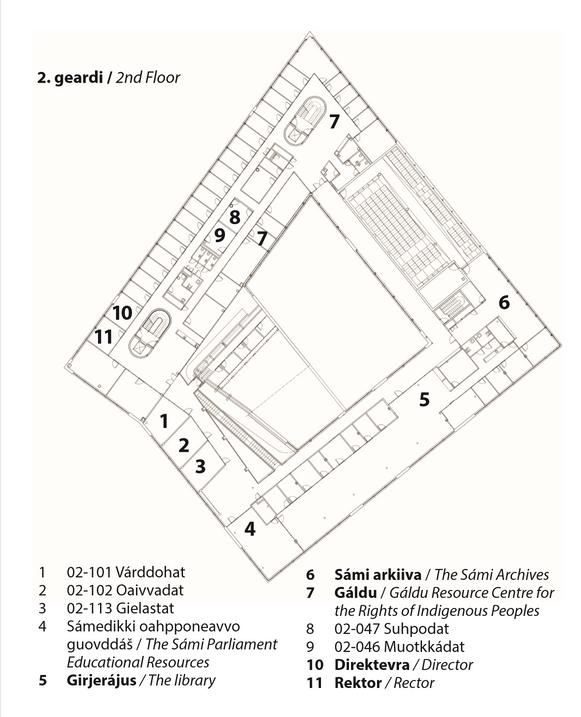 2. geardi / 2nd Floor

7
8
9
7
10
11
6
5
1
2
3
4

1 02-101 Várddohat
2 02-102 Oaivvadat
3 02-113 Gielastat
4 Sámedikki oahpponeavvo guovddáš / The Sámi Parliament Educational Resources
5 Girjerájus / The library

6 Sámi arkiiva / The Sámi Archives
7 Gáldu / Gáldu Resource Centre for the Rights of Indigenous Peoples
8 02-047 Suhpodat
9 02-046 Muotkkádat
10 Direktevra / Director
11 Rektor / Rector