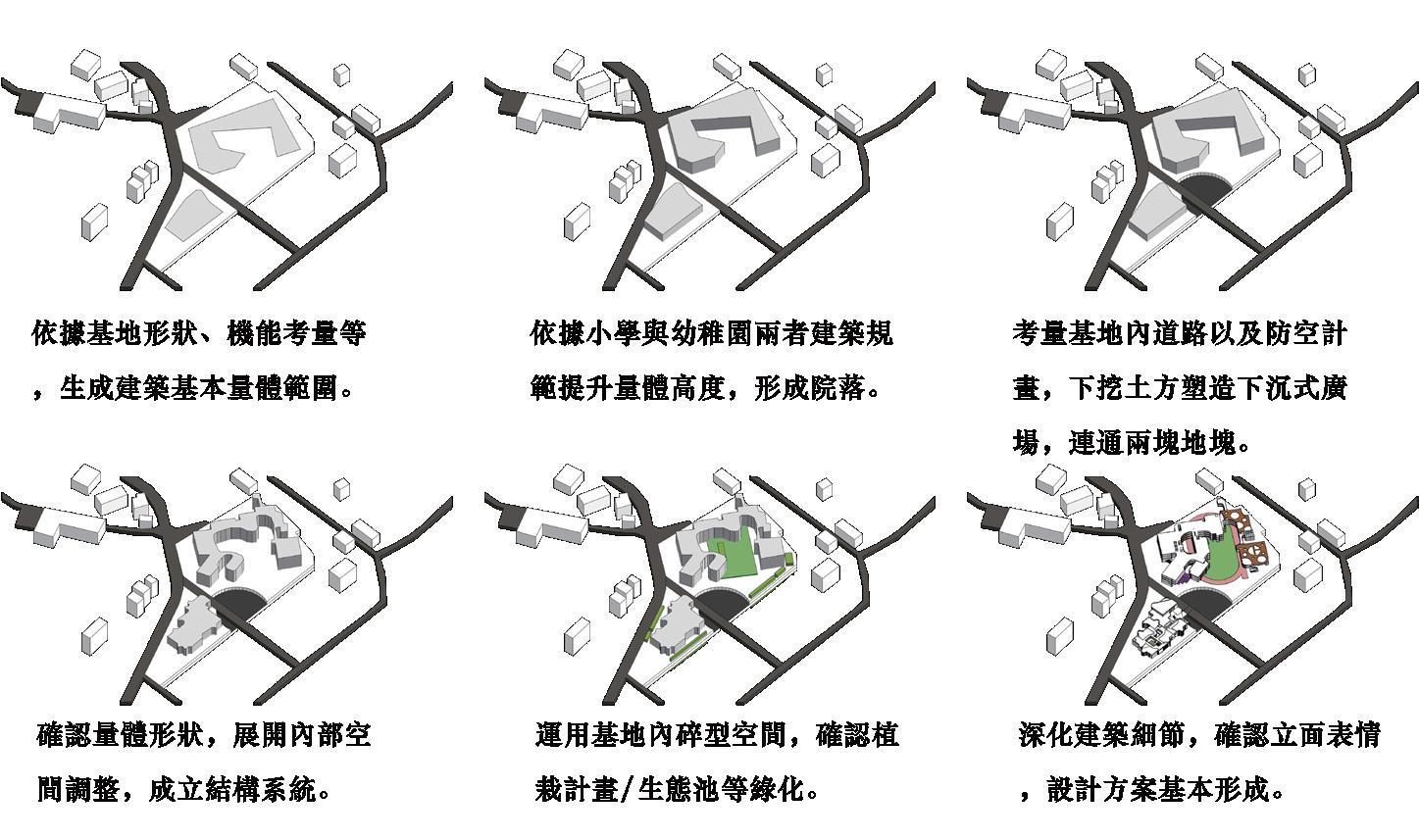 依據基地形狀、機能考量等，生成建築基本量體範圍。

依據小學與幼稚園兩者建築規範提升量體高度，形成院落。

考量基地內道路以及防空計畫，下挖土方塑造下沉式廣場，連通兩塊地塊。

確認量體形狀，展開內部空間調整，成立結構系統。

運用基地內碎型空間，確認植栽計畫/生態池等綠化。

深化建築細節，確認立面表情，設計方案基本形成。