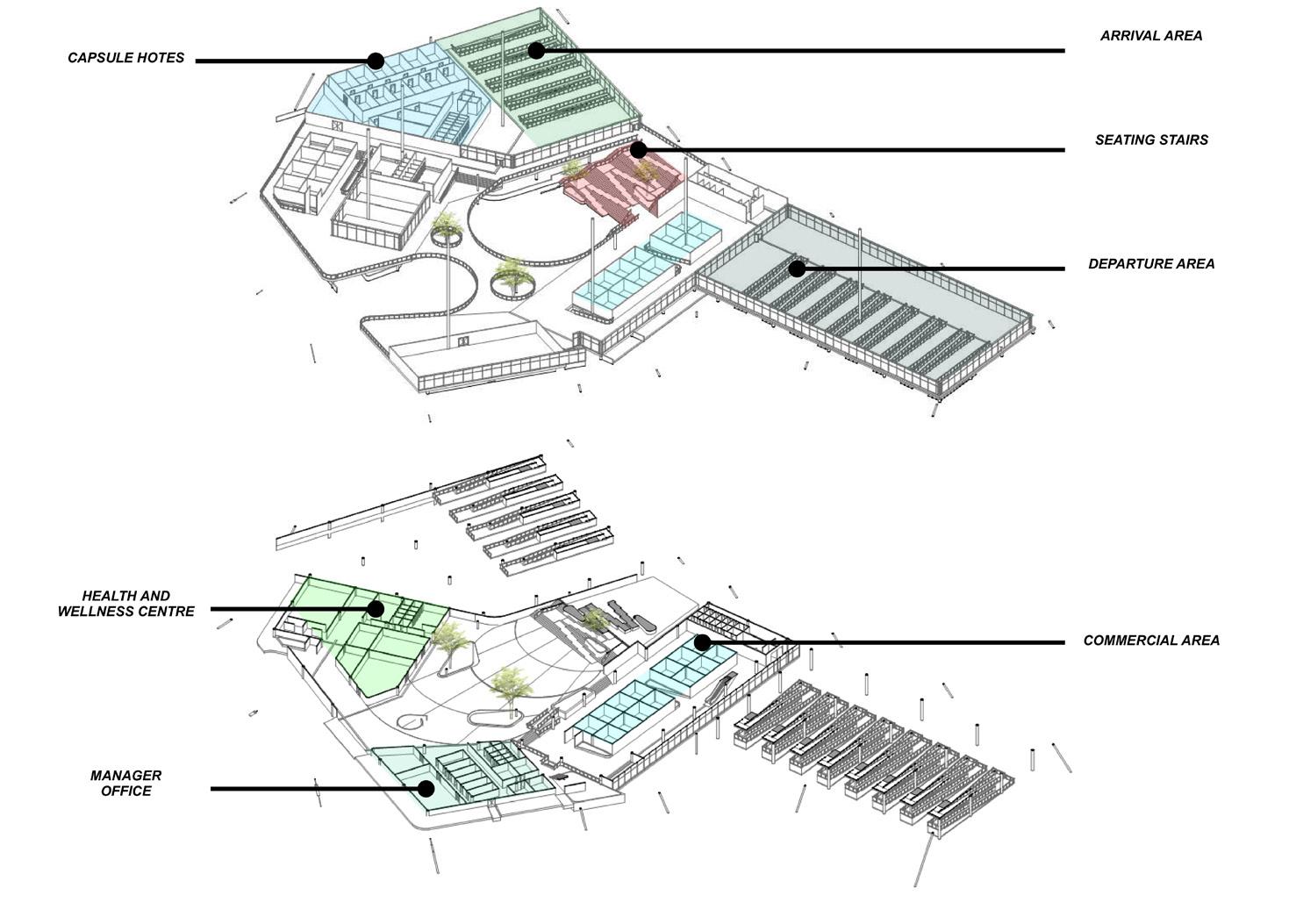 CAPSULE HOTES

ARRIVAL AREA

SEATING STAIRS

DEPARTURE AREA

HEALTH AND WELLNESS CENTRE

COMMERCIAL AREA

MANAGER OFFICE