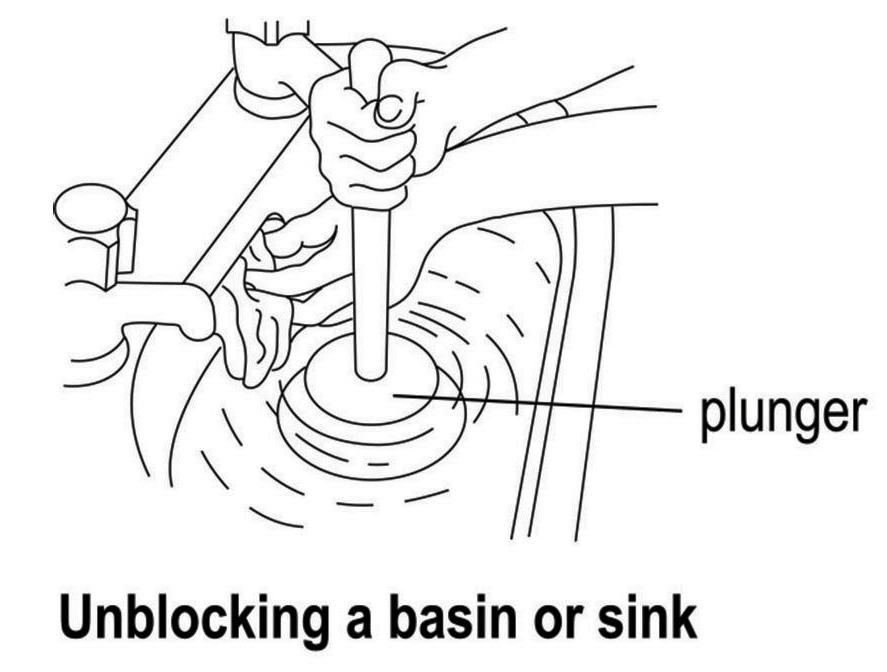 plunger

Unblocking a basin or sink