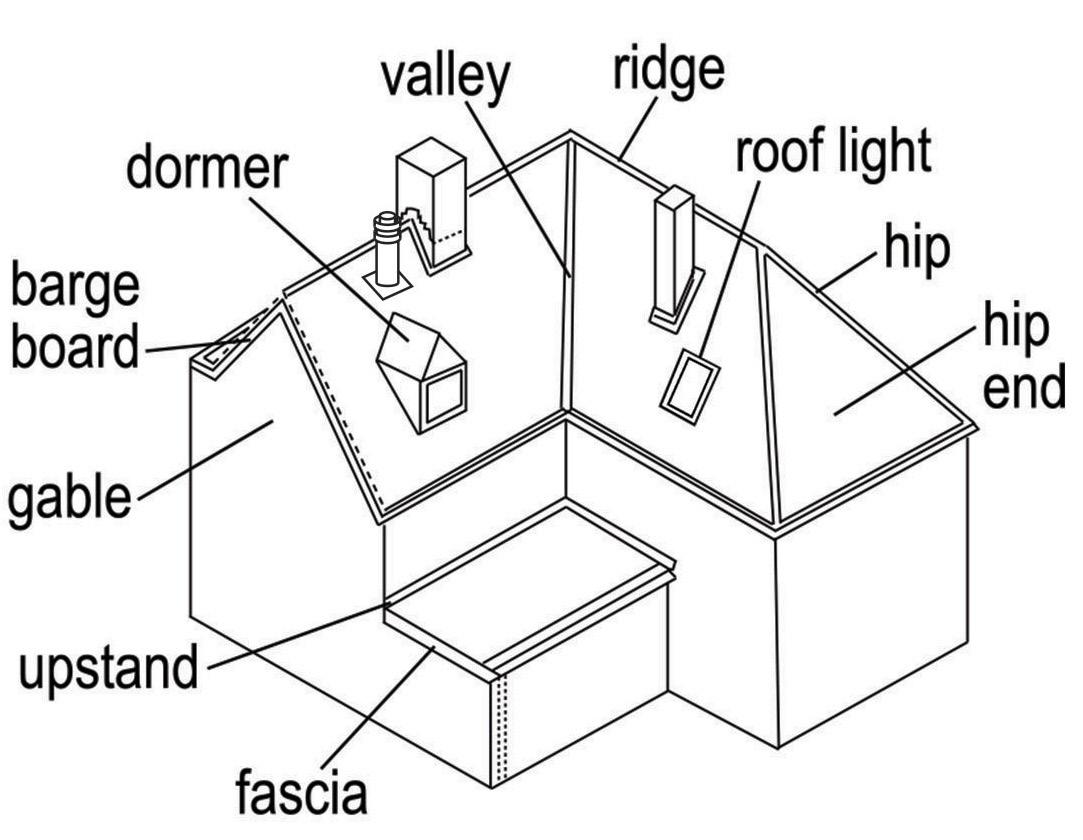 valley
ridge
dormer
roof light
hip
barge board
hip end
gable
upstand
fascia