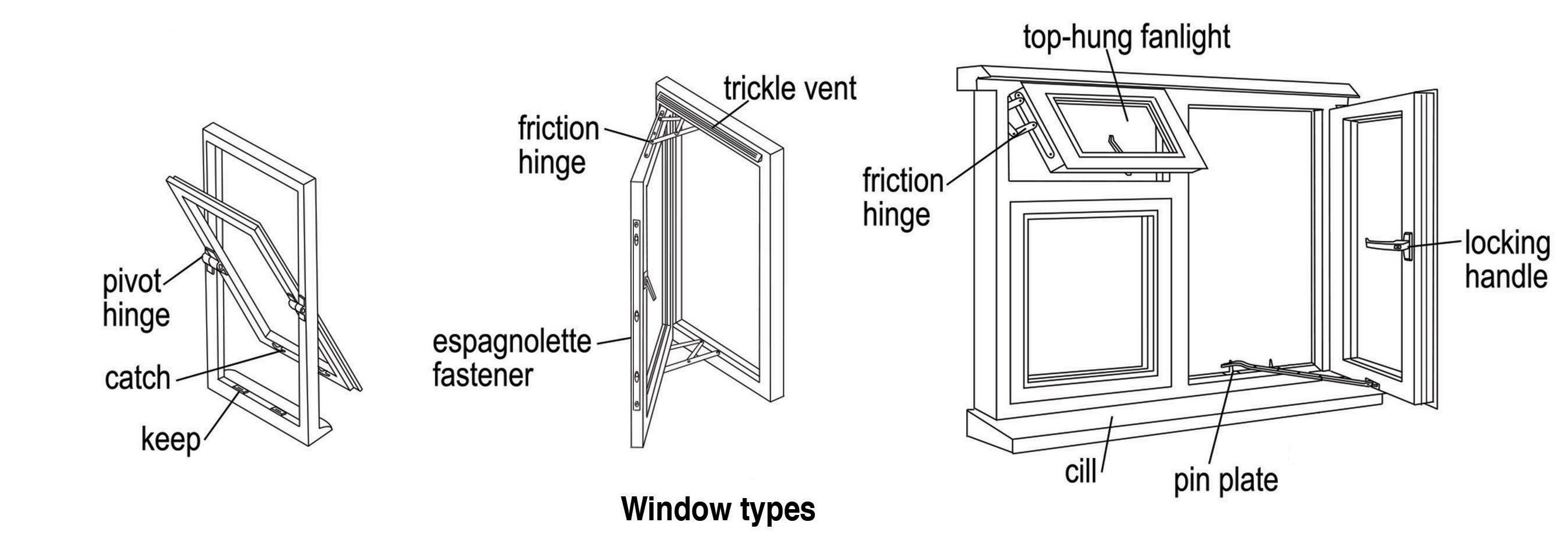 pivot hinge

catch

keep

friction hinge

trickle vent

espagnolette fastener

top-hung fanlight

friction hinge

locking handle

cill

pin plate

Window types