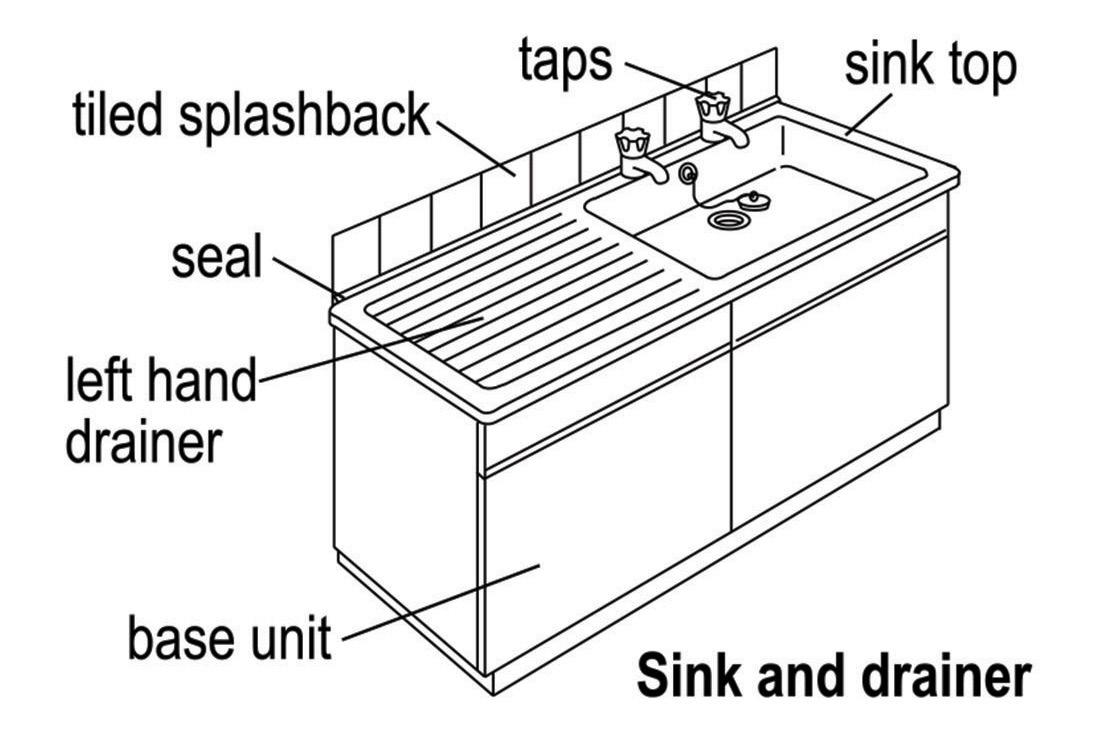 taps
sink top
tiled splashback
seal
left hand drainer
base unit
Sink and drainer