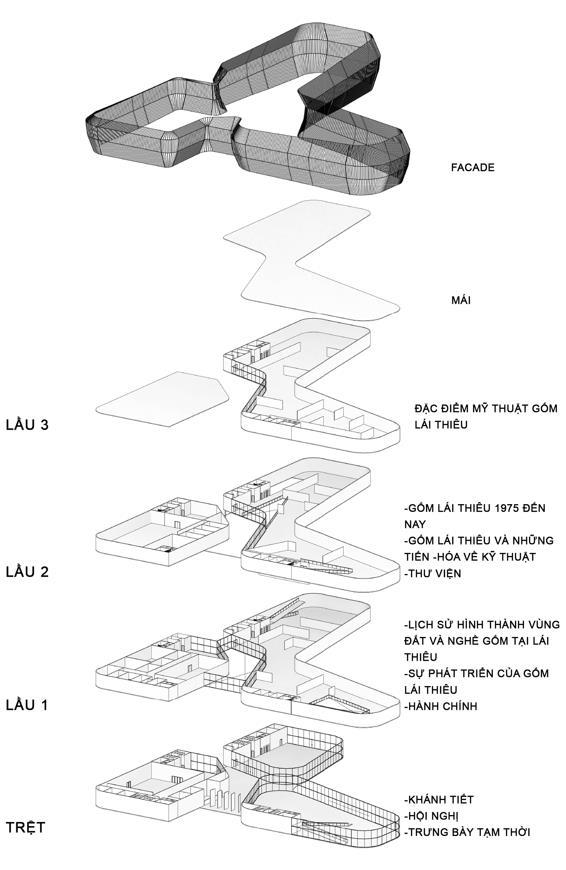 FACADE

MÁI

LẦU 3

ĐẶC ĐIỂM MỸ THUẬT GỐM LÁI THIÊU

LẦU 2

-GỐM LÁI THIÊU 1975 ĐẾN NAY
-GỐM LÁI THIÊU VÀ NHỮNG TIẾN -HÓA VỀ KỸ THUẬT
-THƯ VIỆN

LẦU 1

-LỊCH SỬ HÌNH THÀNH VÙNG ĐẤT VÀ NGHỀ GỐM TẠI LÁI THIÊU
-SỰ PHÁT TRIỂN CỦA GỐM LÁI THIÊU
-HÀNH CHÍNH

TRỆT

-KHÁNH TIẾT
-HỘI NGHỊ
-TRƯNG BÀY TẠM THỜI