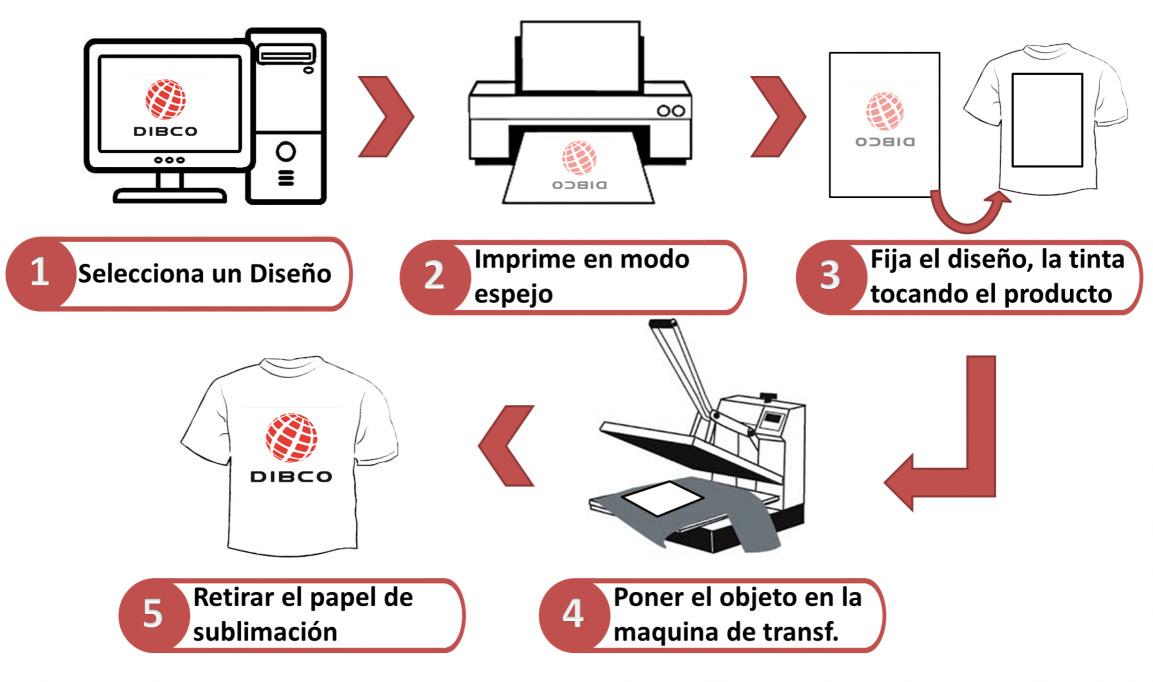 DIBCO

DIBCO

DIBCO

1 Selecciona un Diseño

2 Imprime en modo espejo

3 Fija el diseño, la tinta tocando el producto

DIBCO

5 Retirar el papel de sublimación

4 Poner el objeto en la maquina de transf.