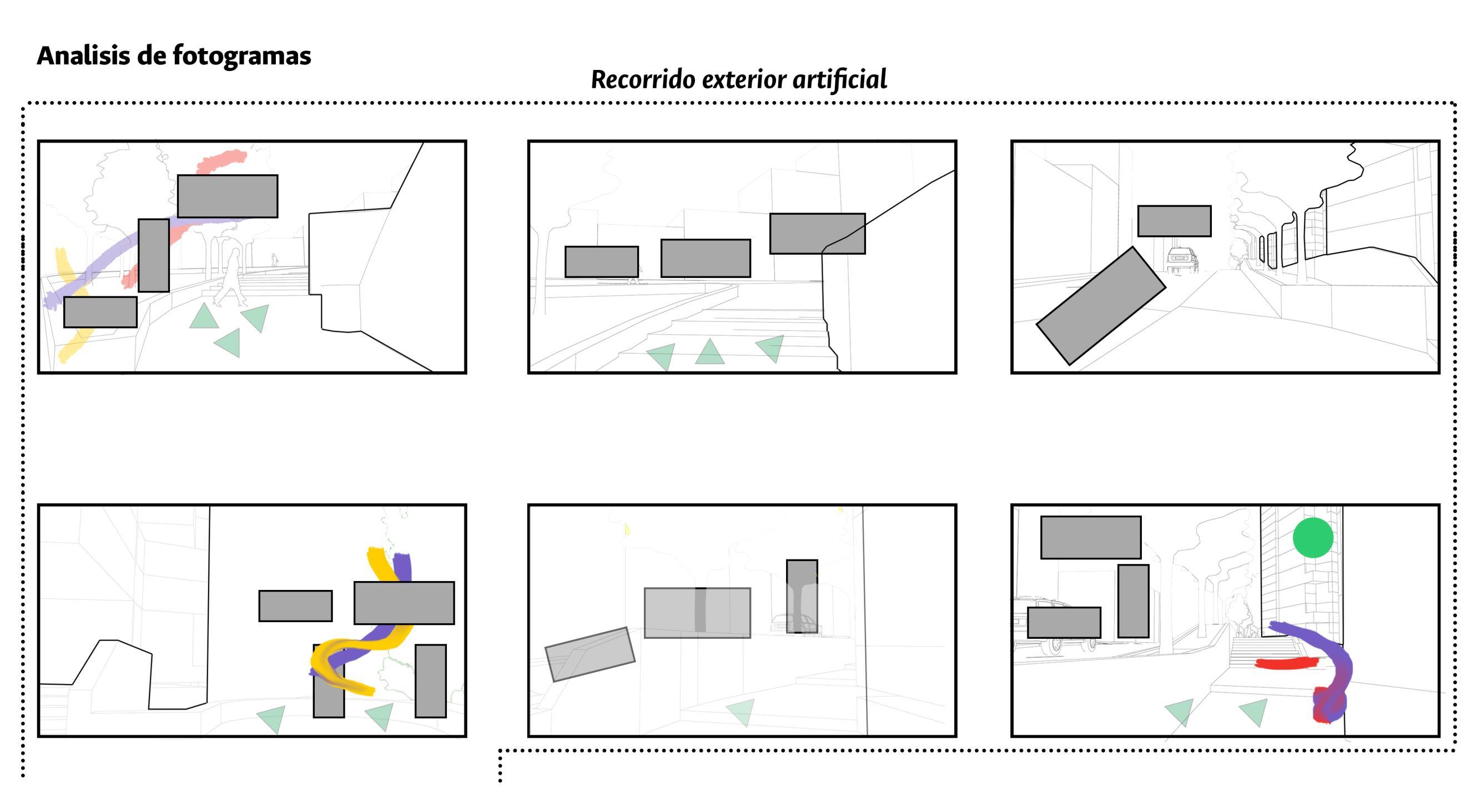 Analisis de fotogramas

Recorrido exterior artificial