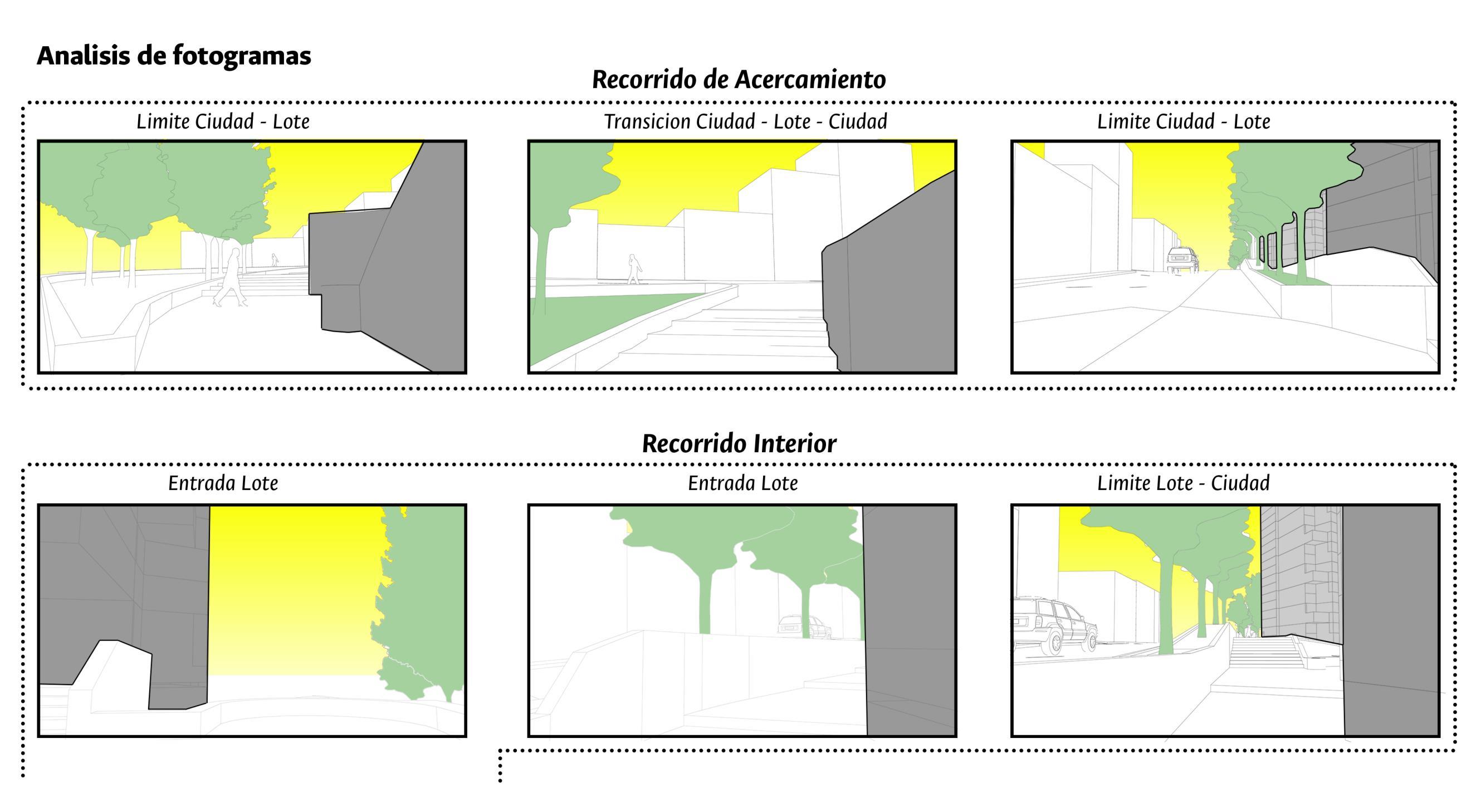 Analisis de fotogramas

Recorrido de Acercamiento

Limite Ciudad - Lote

Transicion Ciudad - Lote - Ciudad

Limite Ciudad - Lote

Recorrido Interior

Entrada Lote

Entrada Lote

Limite Lote - Ciudad