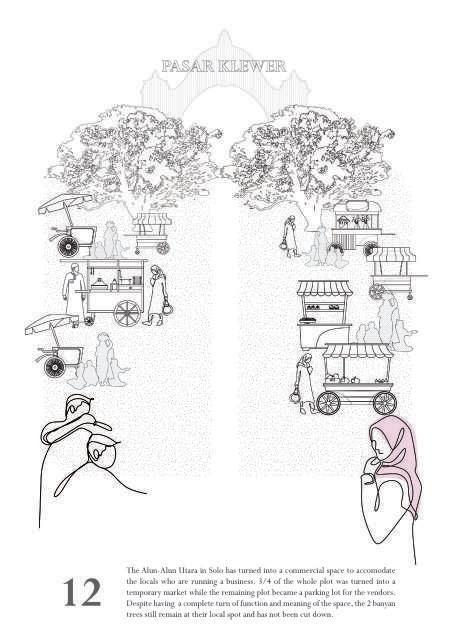 PASAR KLEWER

12

The Alun-Alun Utara in Solo has turned into a commercial space to accomodate the locals who are running a business. 3/4 of the whole plot was turned into a temporary market while the remaining plot became a parking lot for the vendors. Despite having a complete turn of function and meaning of the space, the 2 banyan trees still remain at their local spot and has not been cut down.