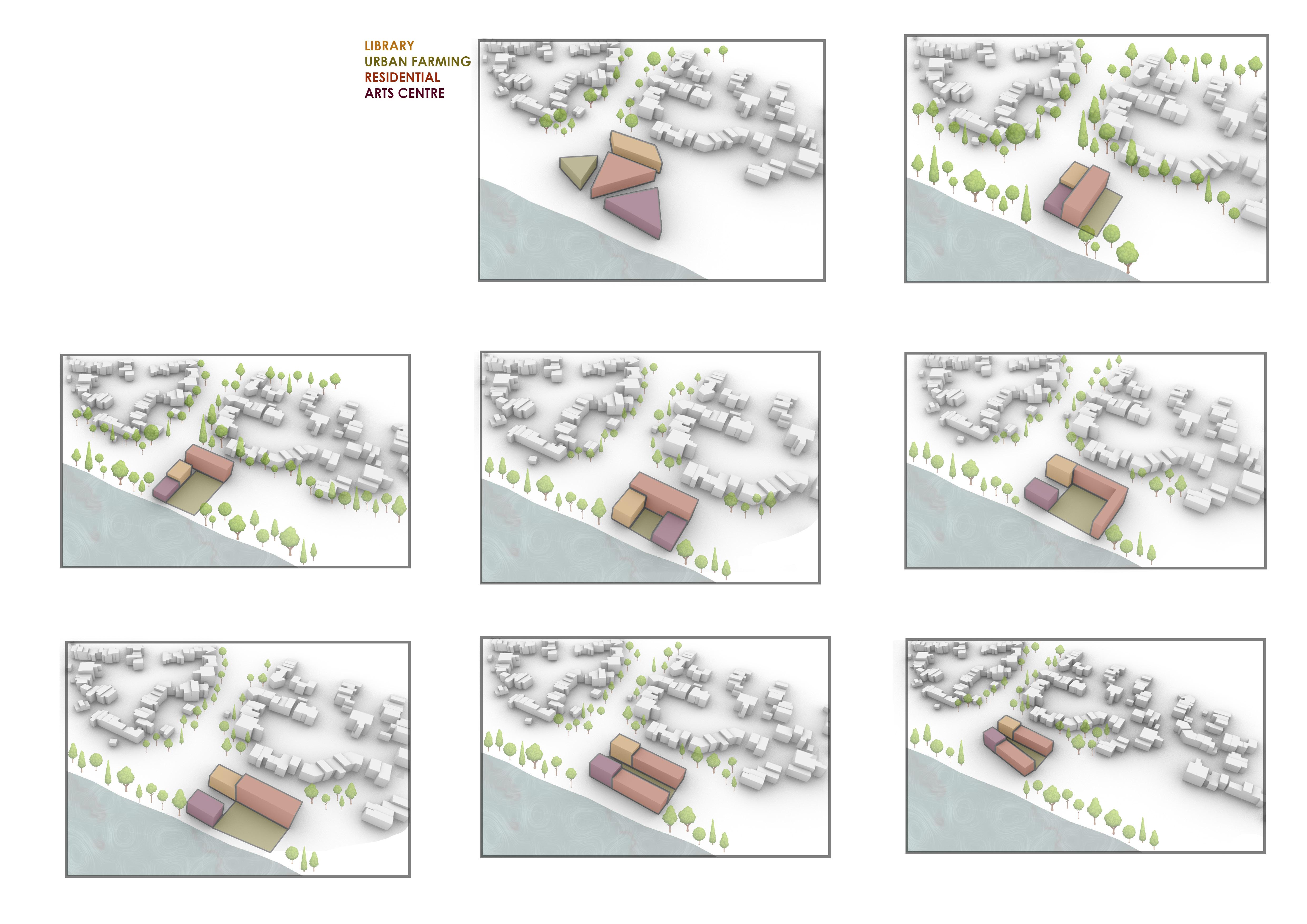 LIBRARY
URBAN FARMING
RESIDENTIAL
ARTS CENTRE