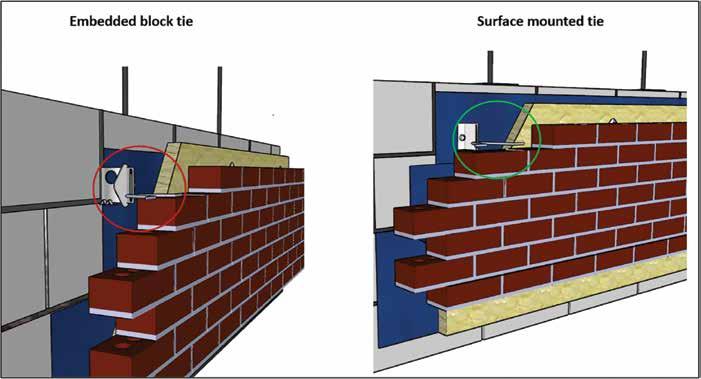 Embedded block tie

Surface mounted tie