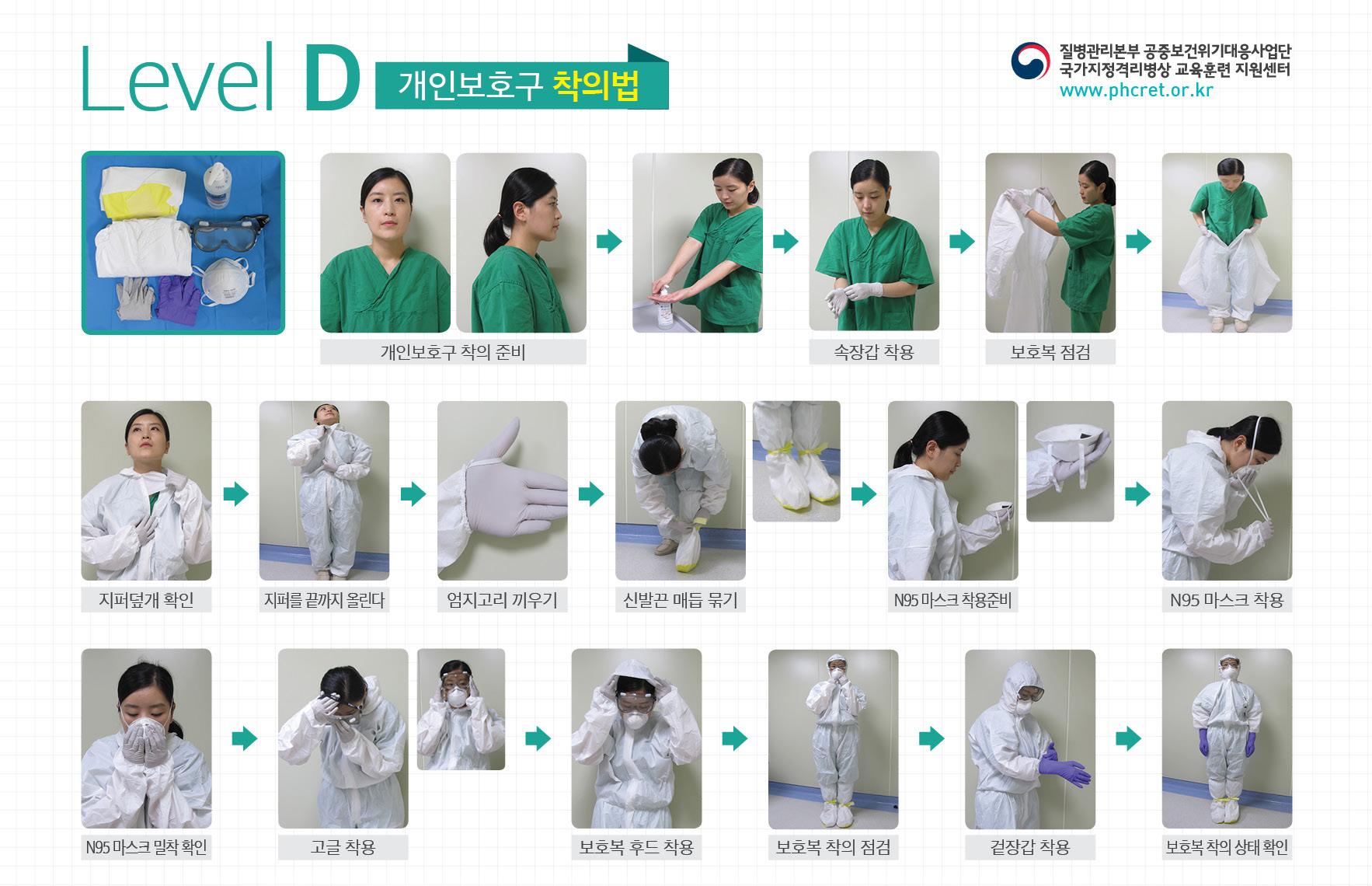 Level D 개인보호구 착의법

질병관리본부 공중보건위기대응사업단
국가지정격리병상 교육훈련 지원센터
www.phcret.or.kr

개인보호구 착의 준비

속장갑 착용

보호복 점검

지퍼덮개 확인

지퍼를 끝까지 올린다

엄지고리 끼우기

신발끈 매듭 묶기

N95 마스크 착용준비

N95 마스크 착용

N95 마스크 밀착 확인

고글 착용

보호복 후드 착용

보호복 착의 점검

겉장갑 착용

보호복 착의 상태 확인