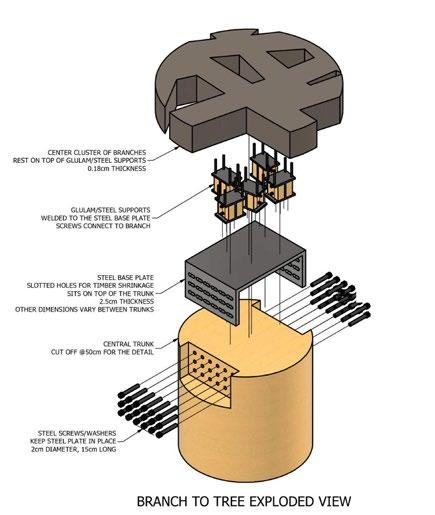 CENTER CLUSTER OF BRANCHES
REST ON TOP OF GLULAM/STEEL SUPPORTS
0.18cm THICKNESS

GLULAM/STEEL SUPPORTS
WELDED TO THE STEEL BASE PLATE
SCREWS CONNECT TO BRANCH

STEEL BASE PLATE
SLOTTED HOLES FOR TIMBER SHRINKAGE
SITS ON TOP OF THE TRUNK
2.5cm THICKNESS
OTHER DIMENSIONS VARY BETWEEN TRUNKS

CENTRAL TRUNK
CUT OFF @50cm FOR THE DETAIL

STEEL SCREWS/WASHERS
KEEP STEEL PLATE IN PLACE
2cm DIAMETER, 15cm LONG

BRANCH TO TREE EXPLODED VIEW