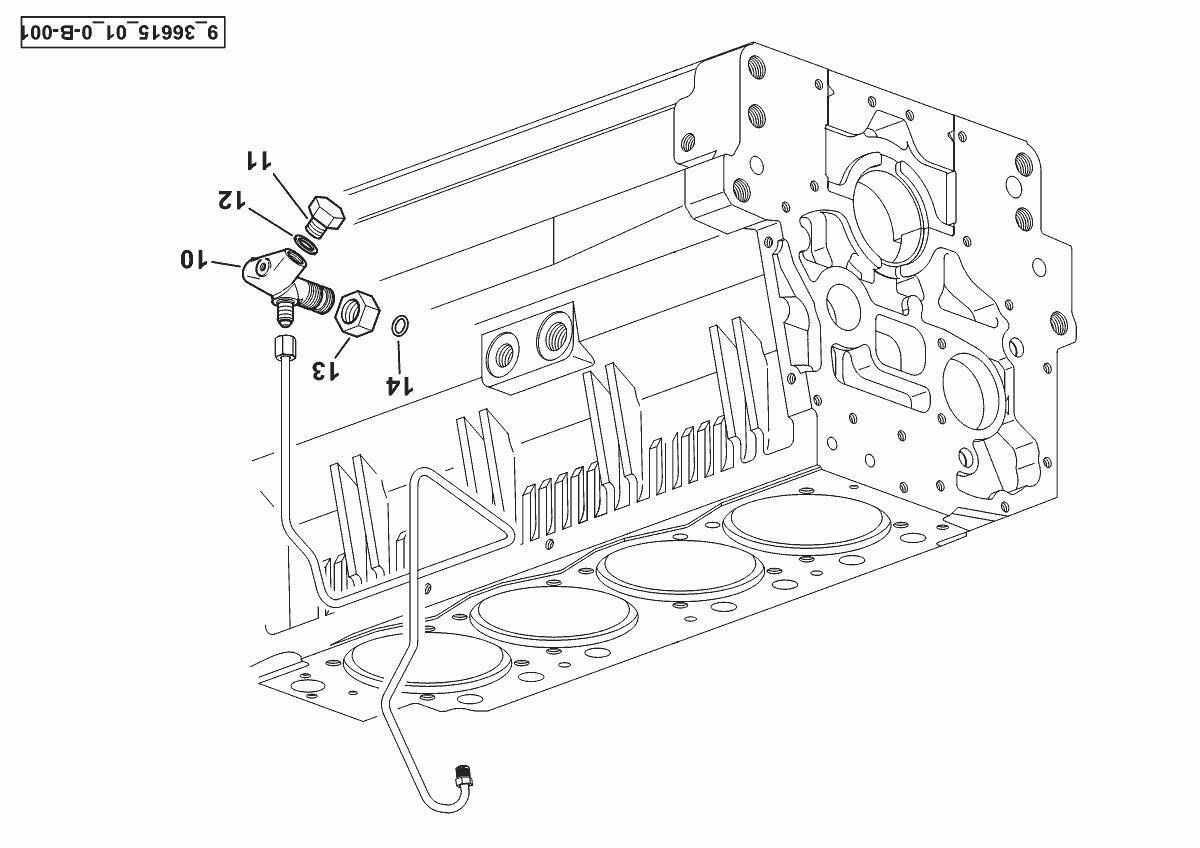 9_36615_01_0-B-001

11

12

10

13

14