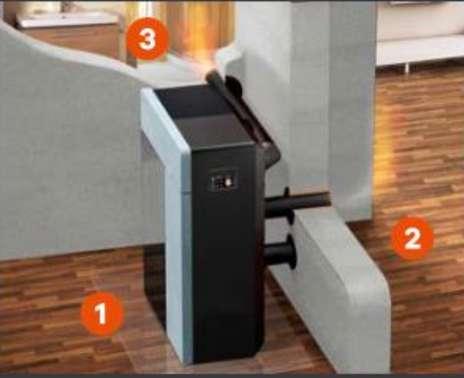 3

2

1