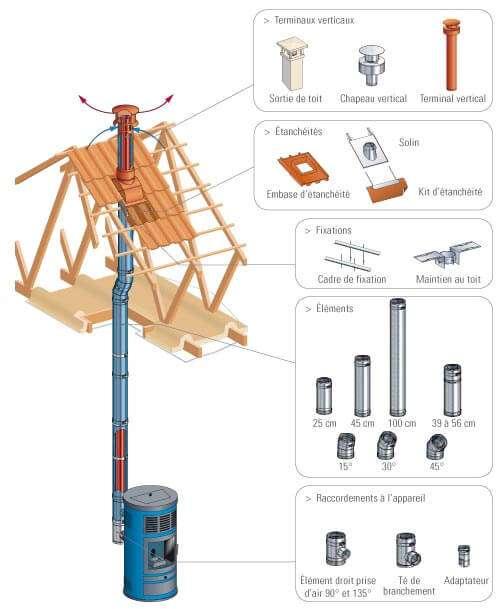 > Terminaux verticaux

Sortie de toit
Chapeau vertical
Terminal vertical

> Étanchéités

Solin
Embase d'étanchéité
Kit d'étanchéité

> Fixations

Cadre de fixation
Maintien au toit

> Éléments

25 cm
45 cm
100 cm
39 à 56 cm
15°
30°
45°

> Raccordements à l'appareil

Élément droit prise d'air 90° et 135°
Té de branchement
Adaptateur