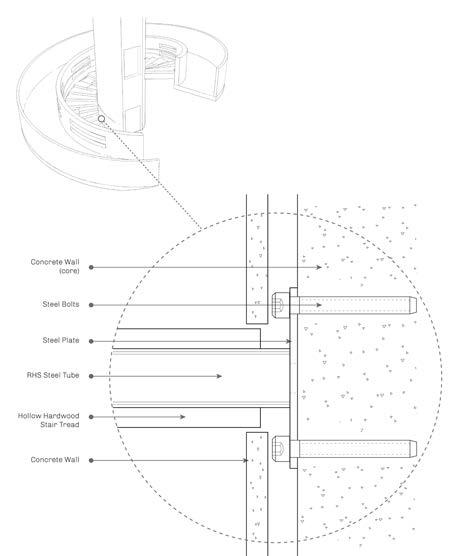 Concrete Wall
(core)

Steel Bolts

Steel Plate

RHS Steel Tube

Hollow Hardwood
Stair Tread

Concrete Wall