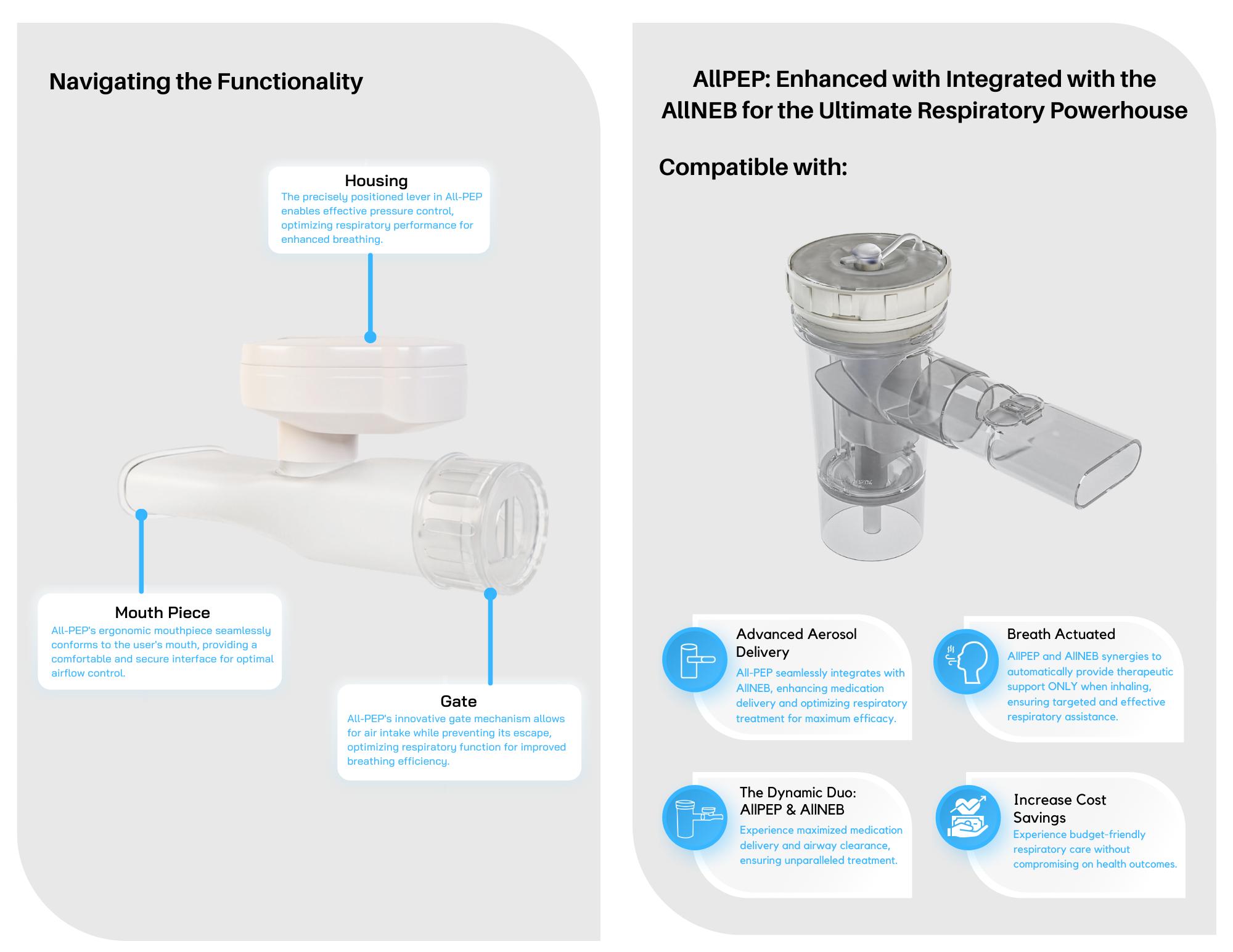 Navigating the Functionality

Housing
The precisely positioned lever in All-PEP enables effective pressure control, optimizing respiratory performance for enhanced breathing.

Mouth Piece
All-PEP's ergonomic mouthpiece seamlessly conforms to the user's mouth, providing a comfortable and secure interface for optimal airflow control.

Gate
All-PEP's innovative gate mechanism allows for air intake while preventing its escape, optimizing respiratory function for improved breathing efficiency.

AllPEP: Enhanced with Integrated with the AllNEB for the Ultimate Respiratory Powerhouse

Compatible with:

Advanced Aerosol Delivery
All-PEP seamlessly integrates with AllNEB, enhancing medication delivery and optimizing respiratory treatment for maximum efficacy.

Breath Actuated
AllPEP and AllNEB synergies to automatically provide therapeutic support ONLY when inhaling, ensuring targeted and effective respiratory assistance.

The Dynamic Duo: AllPEP & AllNEB
Experience maximized medication delivery and airway clearance, ensuring unparalleled treatment.

Increase Cost Savings
Experience budget-friendly respiratory care without compromising on health outcomes.