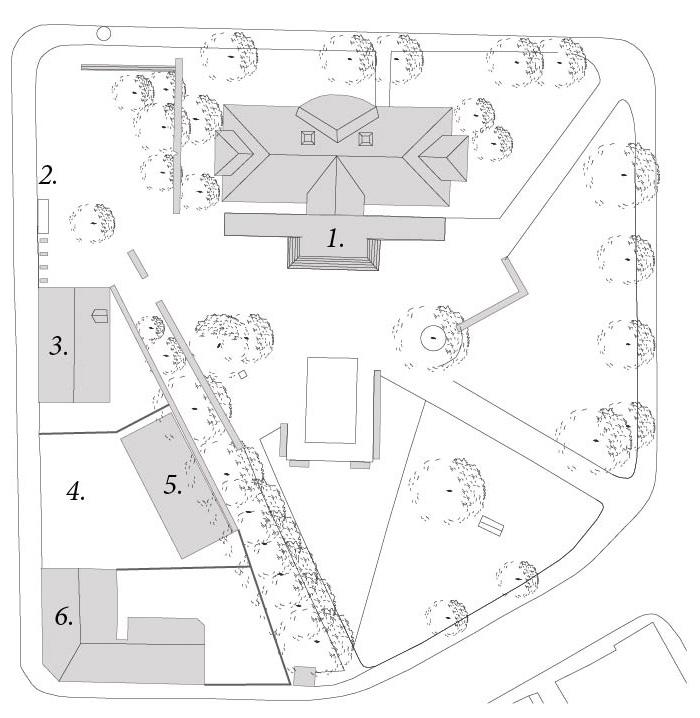 2.
1.
3.
4.
5.
6.