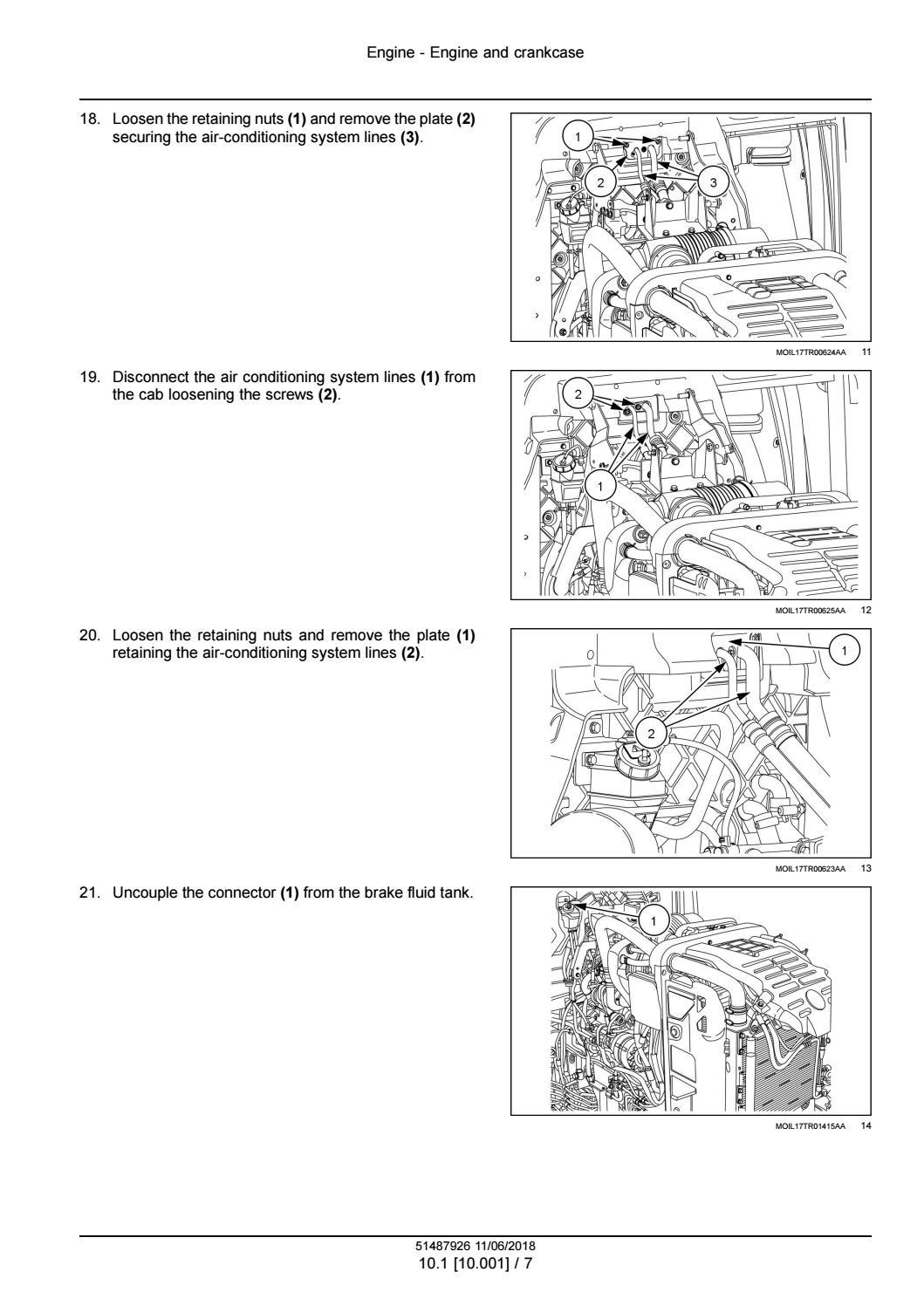 Engine - Engine and crankcase

18. Loosen the retaining nuts **(1)** and remove the plate **(2)** securing the air-conditioning system lines **(3)**.

1
2
3

MOIL17TR00624AA 11

19. Disconnect the air conditioning system lines **(1)** from the cab loosening the screws **(2)**.

2
1

MOIL17TR00625AA 12

20. Loosen the retaining nuts and remove the plate **(1)** retaining the air-conditioning system lines **(2)**.

1
2

MOIL17TR00623AA 13

21. Uncouple the connector **(1)** from the brake fluid tank.

1

MOIL17TR01415AA 14

51487926 11/06/2018
10.1 [10.001] / 7