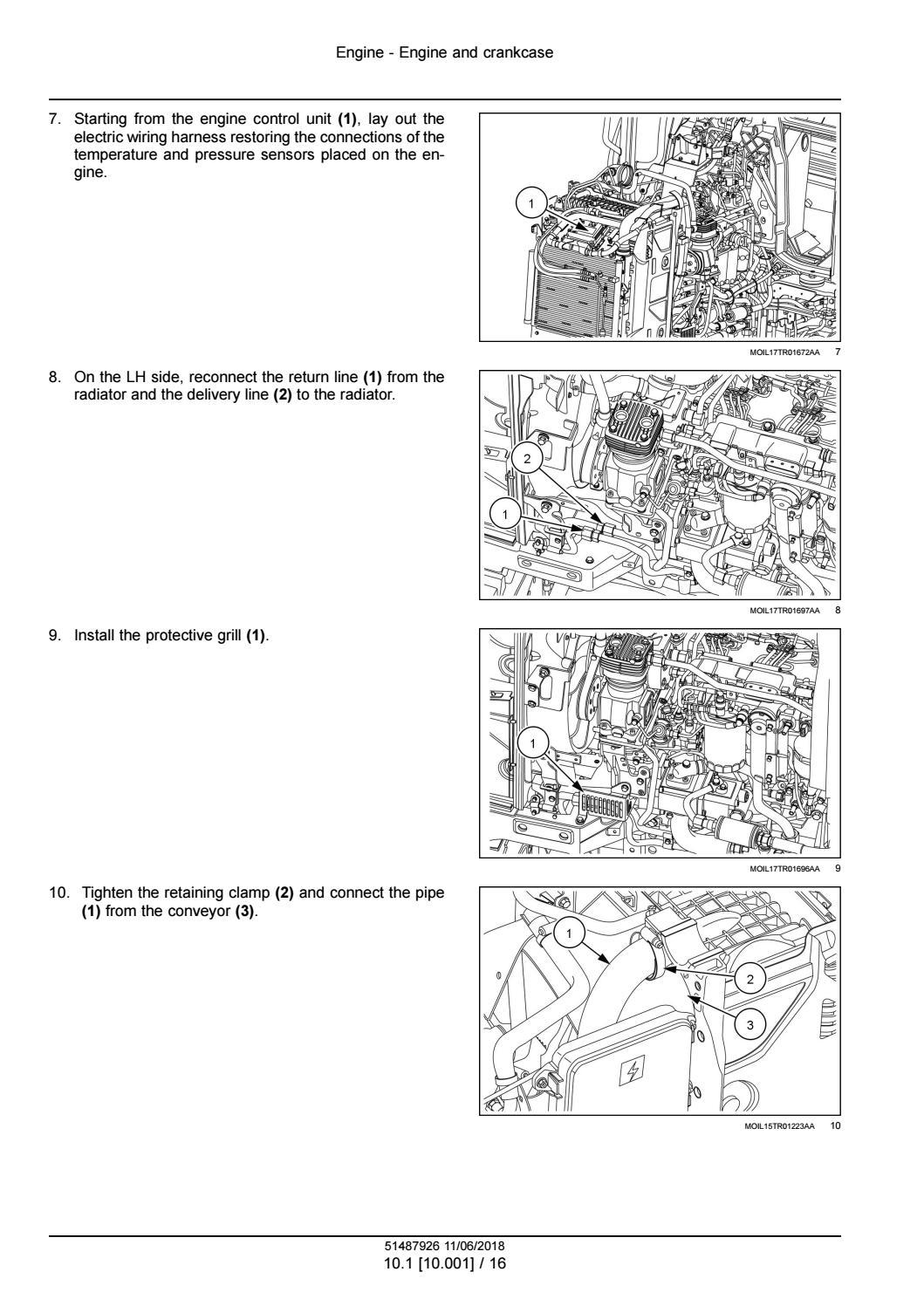 Engine - Engine and crankcase

7. Starting from the engine control unit **(1)**, lay out the electric wiring harness restoring the connections of the temperature and pressure sensors placed on the engine.

1

MOIL17TR01672AA 7

8. On the LH side, reconnect the return line **(1)** from the radiator and the delivery line **(2)** to the radiator.

2

1

MOIL17TR01697AA 8

9. Install the protective grill **(1)**.

1

MOIL17TR01696AA 9

10. Tighten the retaining clamp **(2)** and connect the pipe **(1)** from the conveyor **(3)**.

1

2

3

MOIL15TR01223AA 10

51487926 11/06/2018
10.1 [10.001] / 16