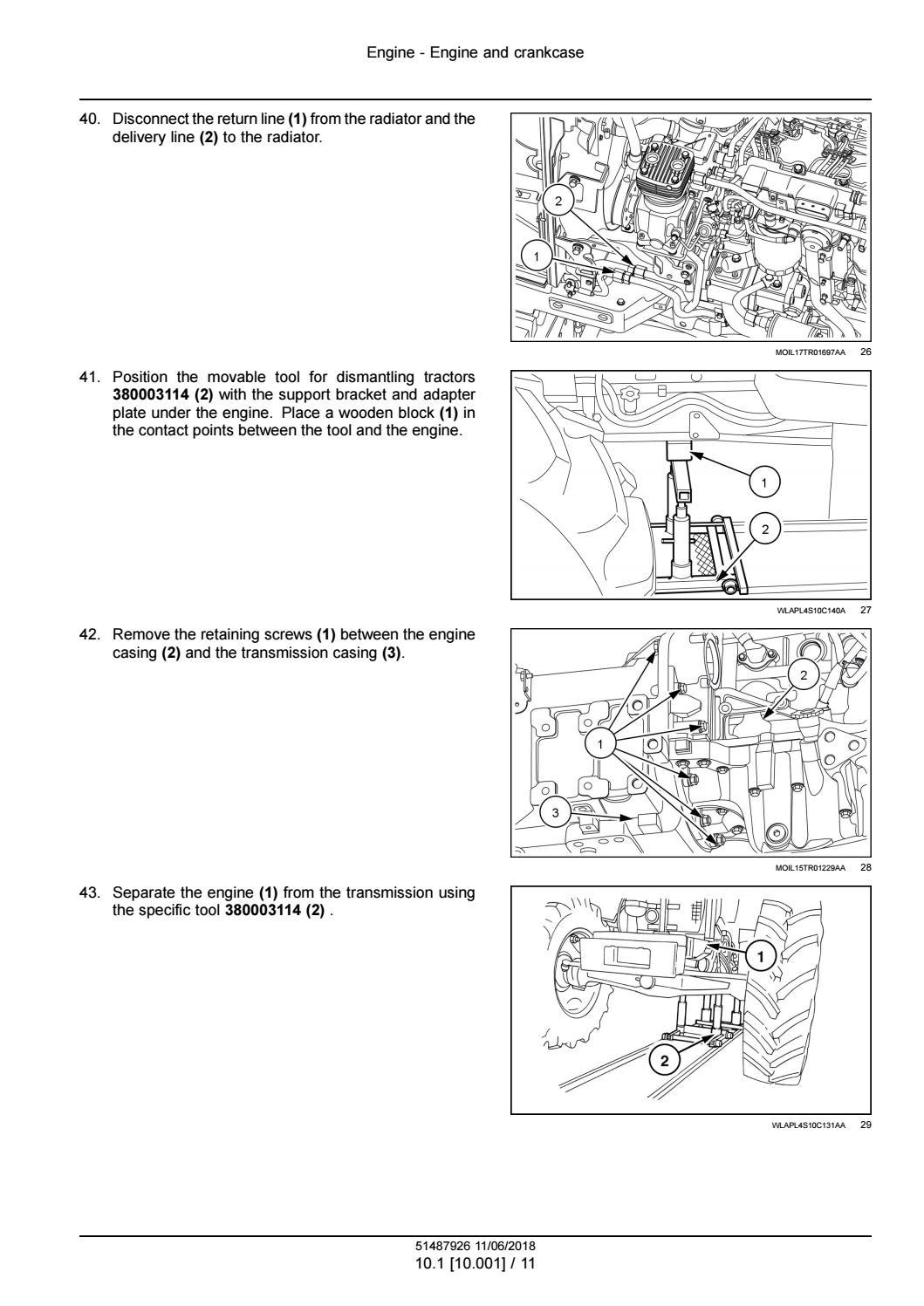 Engine - Engine and crankcase

40. Disconnect the return line **(1)** from the radiator and the delivery line **(2)** to the radiator.

2

1

MOIL17TR01697AA 26

41. Position the movable tool for dismantling tractors **380003114 (2)** with the support bracket and adapter plate under the engine. Place a wooden block **(1)** in the contact points between the tool and the engine.

1

2

WLAPL4S10C140A 27

42. Remove the retaining screws **(1)** between the engine casing **(2)** and the transmission casing **(3)**.

2

1

3

MOIL15TR01229AA 28

43. Separate the engine **(1)** from the transmission using the specific tool **380003114 (2)** .

1

2

WLAPL4S10C131AA 29

51487926 11/06/2018
10.1 [10.001] / 11