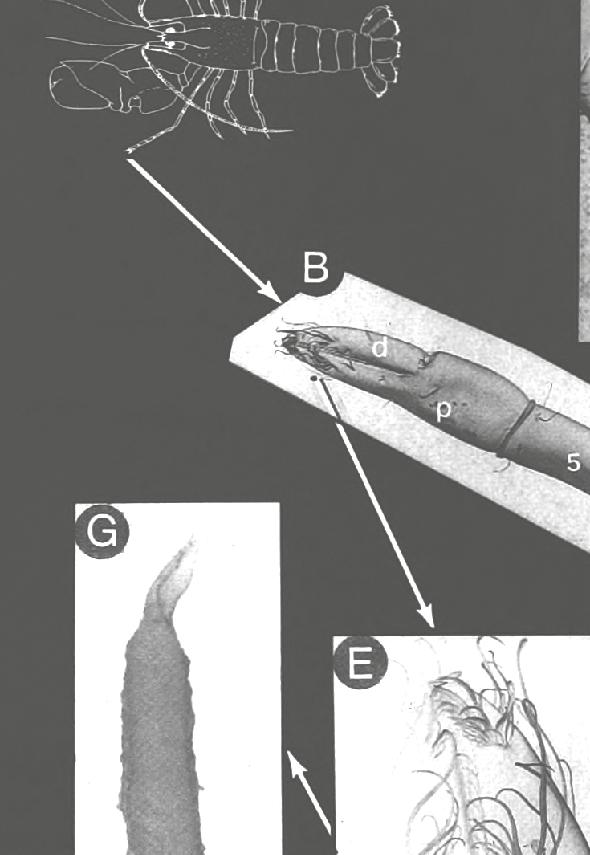 B
d
p
5
G
E