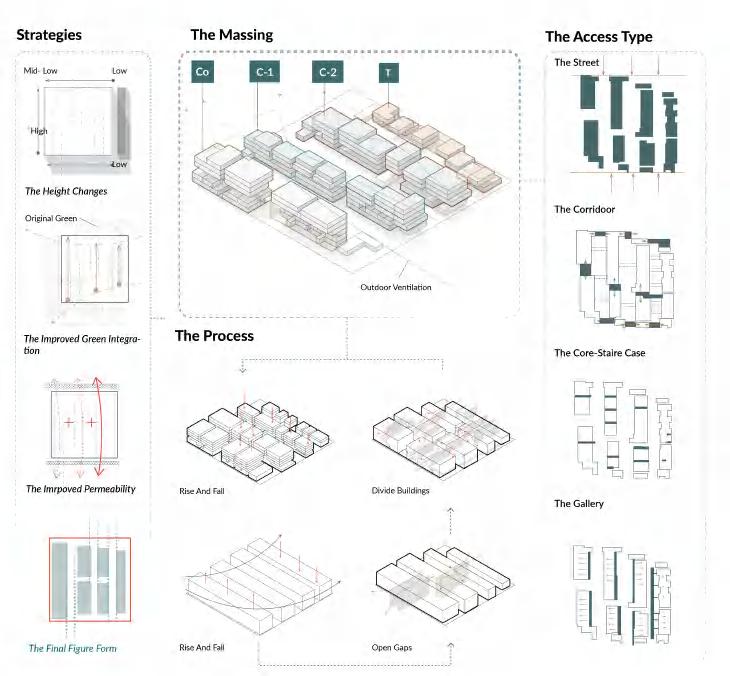 Strategies

Mid- Low

Low

High

Low

The Height Changes

Original Green

The Improved Green Integration

The Imrpoved Permeability

The Final Figure Form

The Massing

Co

C-1

C-2

T

Outdoor Ventilation

The Process

Rise And Fall

Divide Buildings

Rise And Fall

Open Gaps

The Access Type

The Street

The Corridoor

The Core-Staire Case

The Gallery