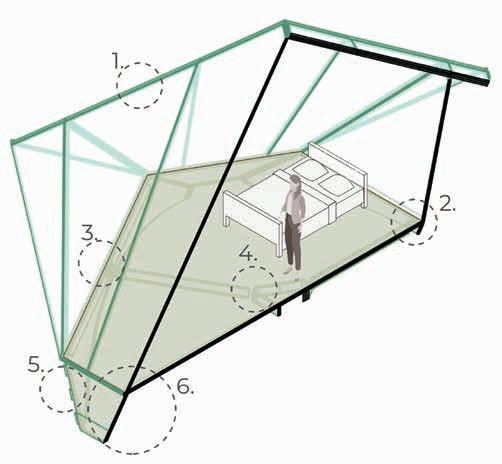 1.

2.

3.

4.

5.

6.