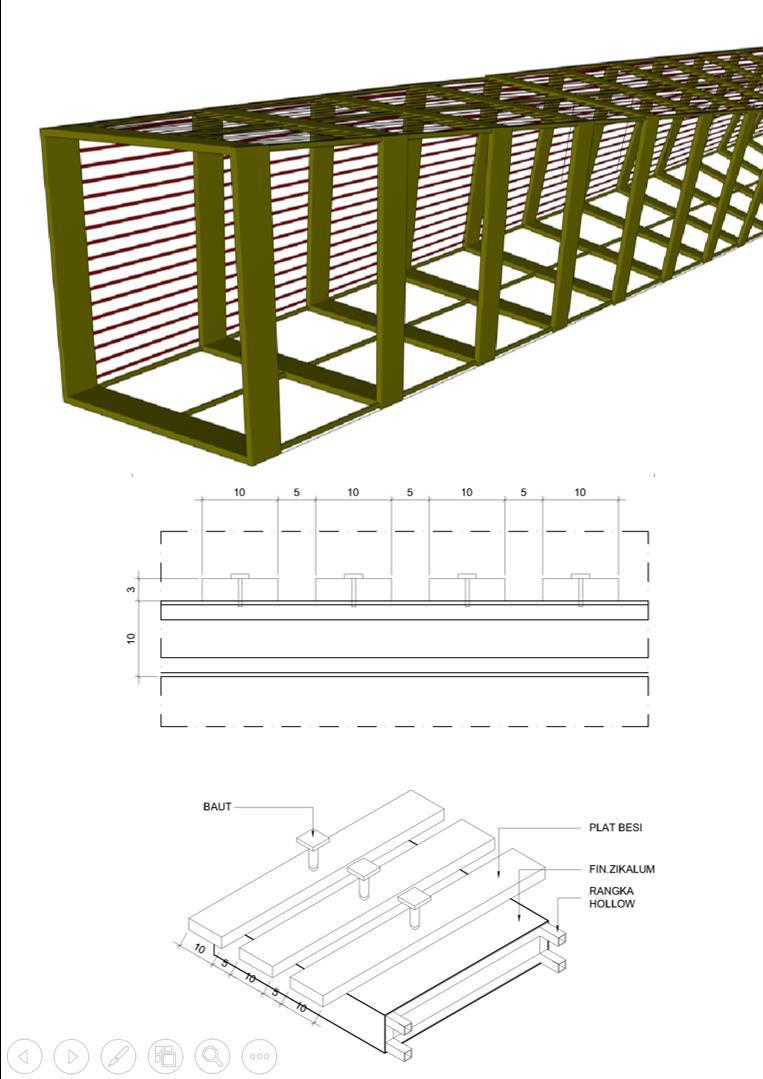 10 5 10 5 10 5 10

3

10

BAUT

PLAT BESI

FIN.ZIKALUM

RANGKA HOLLOW

10 5 10 5 10