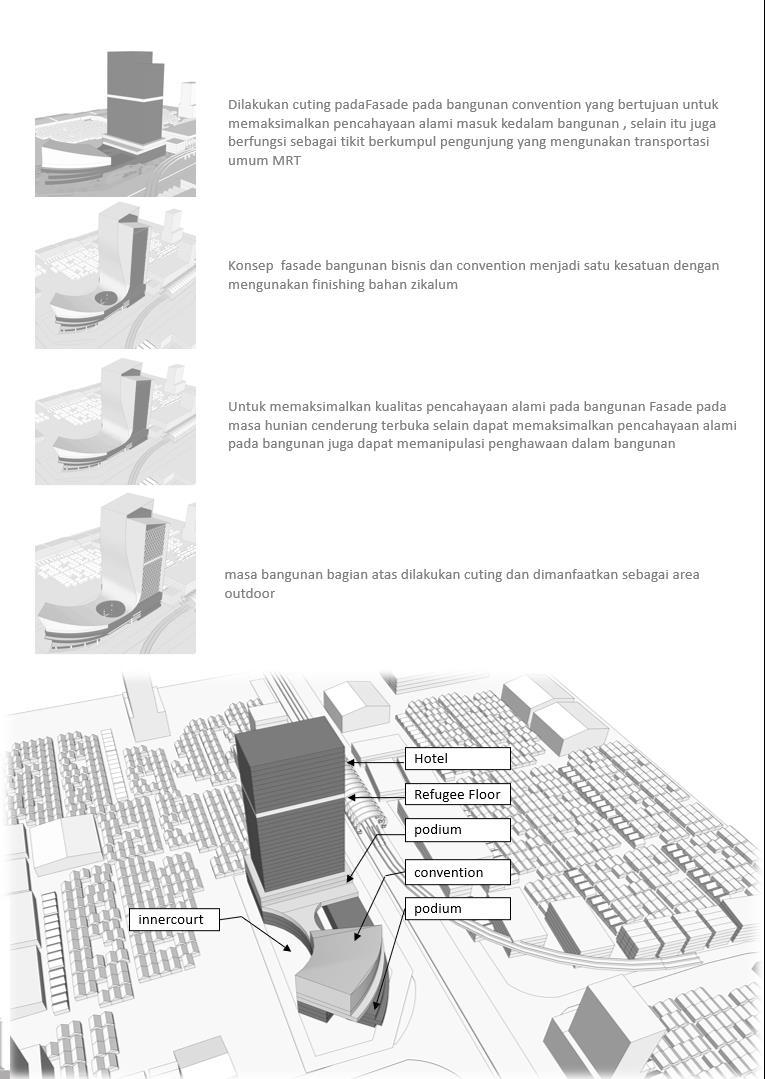 Dilakukan cuting padaFasade pada bangunan convention yang bertujuan untuk memaksimalkan pencahayaan alami masuk kedalam bangunan , selain itu juga berfungsi sebagai tikit berkumpul pengunjung yang mengunakan transportasi umum MRT

Konsep fasade bangunan bisnis dan convention menjadi satu kesatuan dengan mengunakan finishing bahan zikalum

Untuk memaksimalkan kualitas pencahayaan alami pada bangunan Fasade pada masa hunian cenderung terbuka selain dapat memaksimalkan pencahayaan alami pada bangunan juga dapat memanipulasi penghawaan dalam bangunan

masa bangunan bagian atas dilakukan cuting dan dimanfaatkan sebagai area outdoor

Hotel

Refugee Floor

podium

convention

podium

innercourt