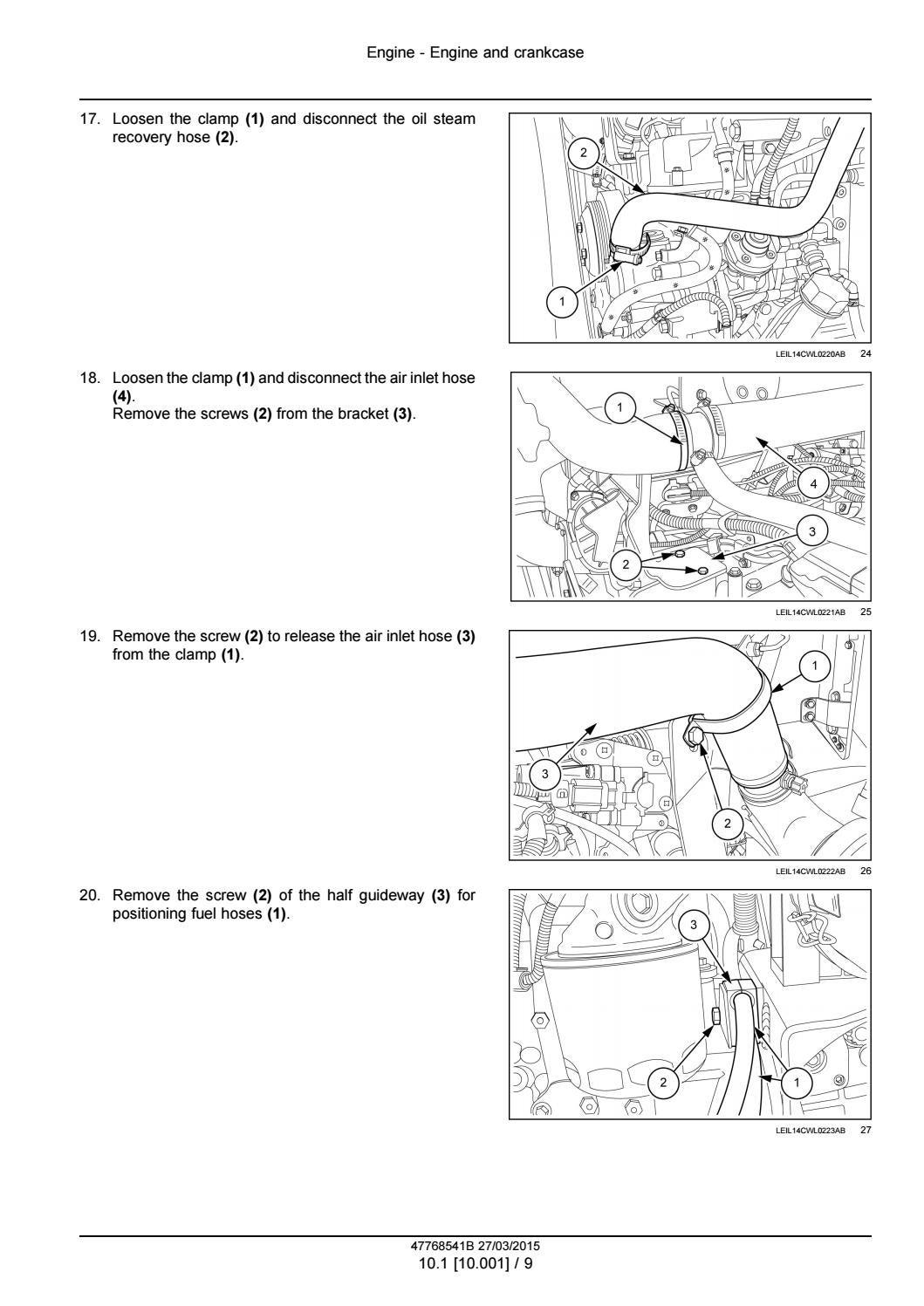 Engine - Engine and crankcase

17. Loosen the clamp **(1)** and disconnect the oil steam recovery hose **(2)**.

2

1

LEIL14CWL0220AB 24

18. Loosen the clamp **(1)** and disconnect the air inlet hose **(4)**.
Remove the screws **(2)** from the bracket **(3)**.

1

4

3

2

LEIL14CWL0221AB 25

19. Remove the screw **(2)** to release the air inlet hose **(3)** from the clamp **(1)**.

1

3

2

LEIL14CWL0222AB 26

20. Remove the screw **(2)** of the half guideway **(3)** for positioning fuel hoses **(1)**.

3

2

1

LEIL14CWL0223AB 27

47768541B 27/03/2015
10.1 [10.001] / 9