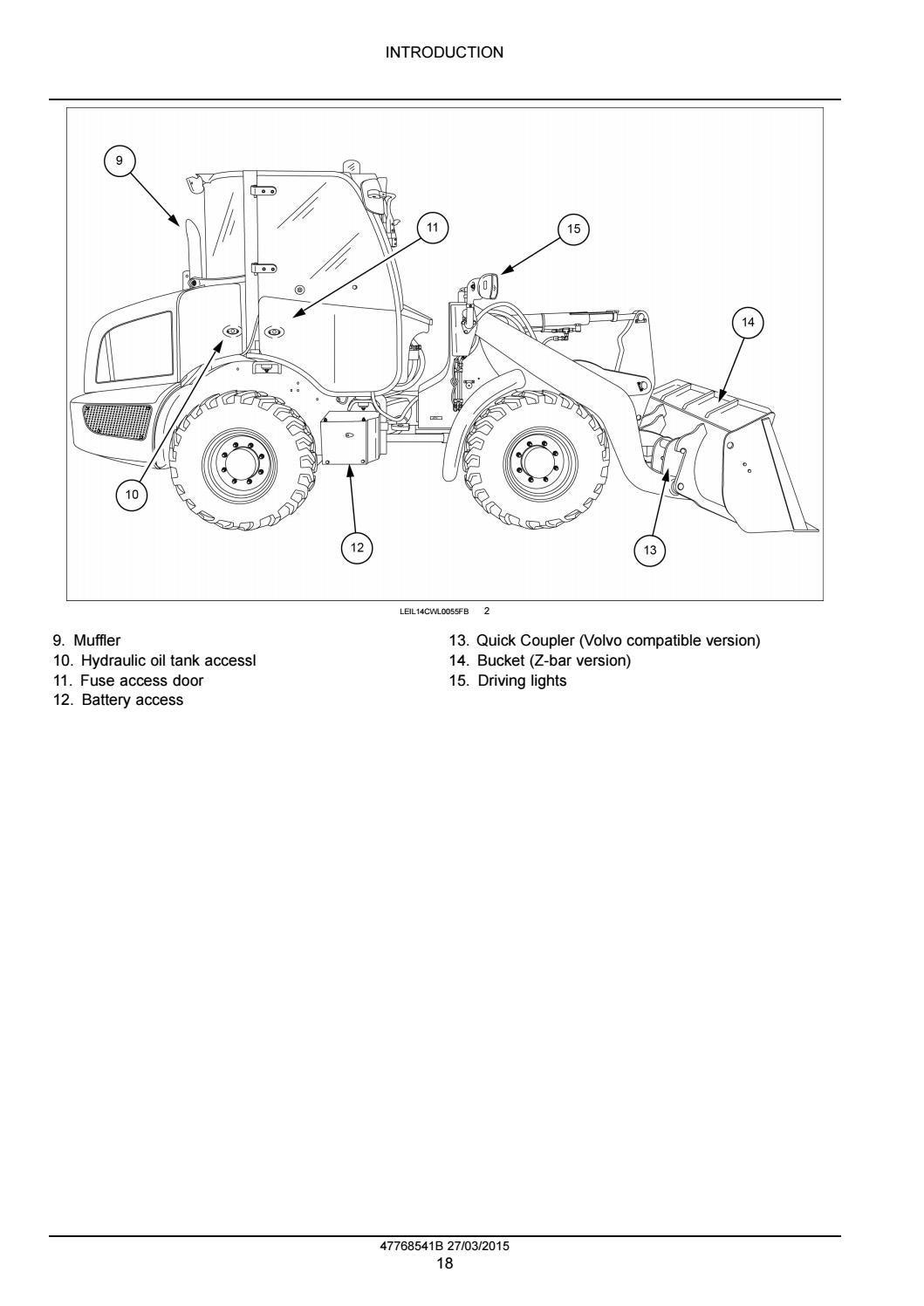 INTRODUCTION

9

11

15

14

10

12

13

LEIL14CWL0055FB 2

9. Muffler
10. Hydraulic oil tank accessl
11. Fuse access door
12. Battery access

13. Quick Coupler (Volvo compatible version)
14. Bucket (Z-bar version)
15. Driving lights

47768541B 27/03/2015
18