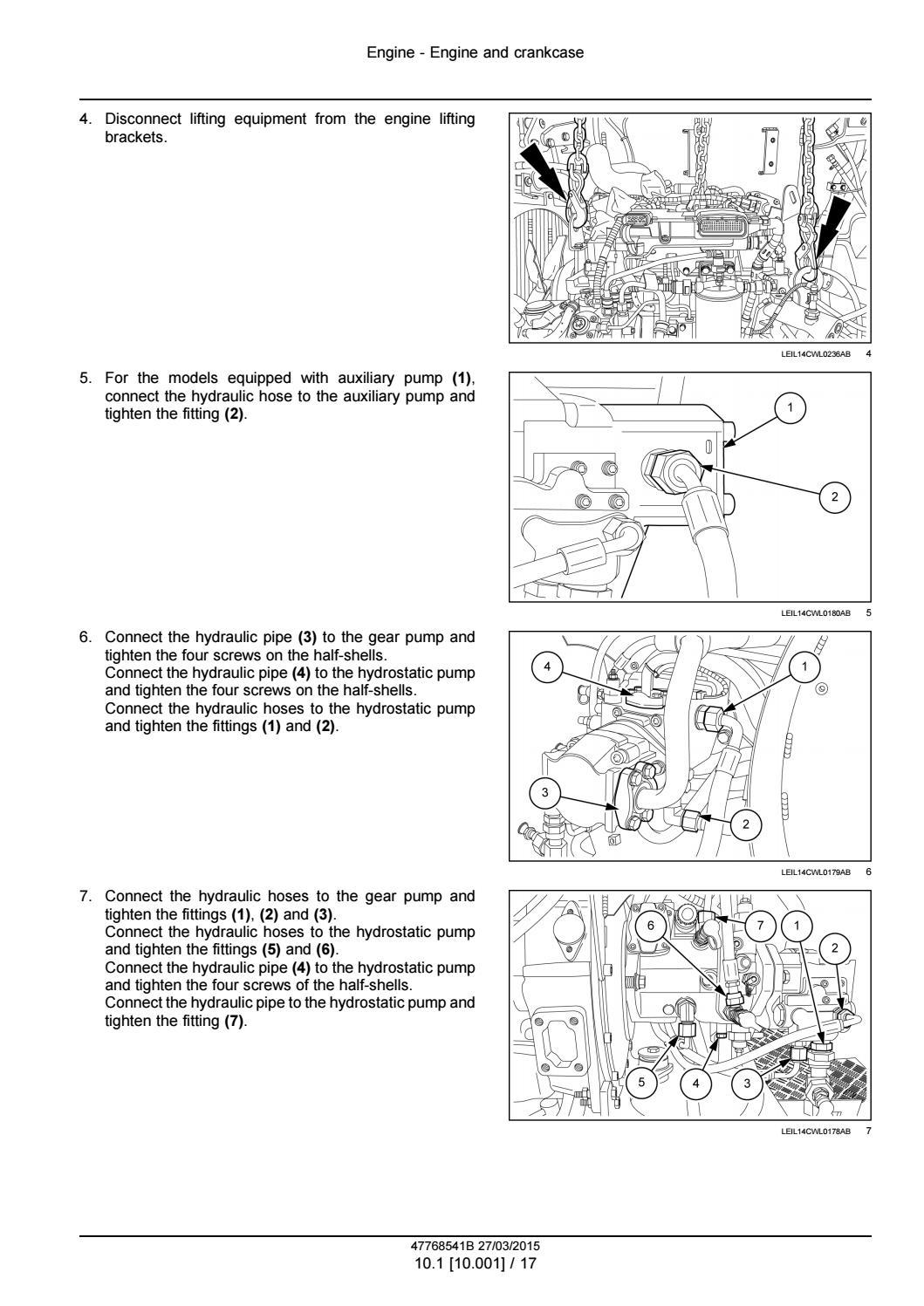 Engine - Engine and crankcase

4. Disconnect lifting equipment from the engine lifting brackets.

LEIL14CWL0236AB 4

5. For the models equipped with auxiliary pump **(1)**, connect the hydraulic hose to the auxiliary pump and tighten the fitting **(2)**.

1

2

LEIL14CWL0180AB 5

6. Connect the hydraulic pipe **(3)** to the gear pump and tighten the four screws on the half-shells.
Connect the hydraulic pipe **(4)** to the hydrostatic pump and tighten the four screws on the half-shells.
Connect the hydraulic hoses to the hydrostatic pump and tighten the fittings **(1)** and **(2)**.

4

1

3

2

LEIL14CWL0179AB 6

7. Connect the hydraulic hoses to the gear pump and tighten the fittings **(1)**, **(2)** and **(3)**.
Connect the hydraulic hoses to the hydrostatic pump and tighten the fittings **(5)** and **(6)**.
Connect the hydraulic pipe **(4)** to the hydrostatic pump and tighten the four screws of the half-shells.
Connect the hydraulic pipe to the hydrostatic pump and tighten the fitting **(7)**.

6

7

1

2

5

4

3

LEIL14CWL0178AB 7

47768541B 27/03/2015
10.1 [10.001] / 17