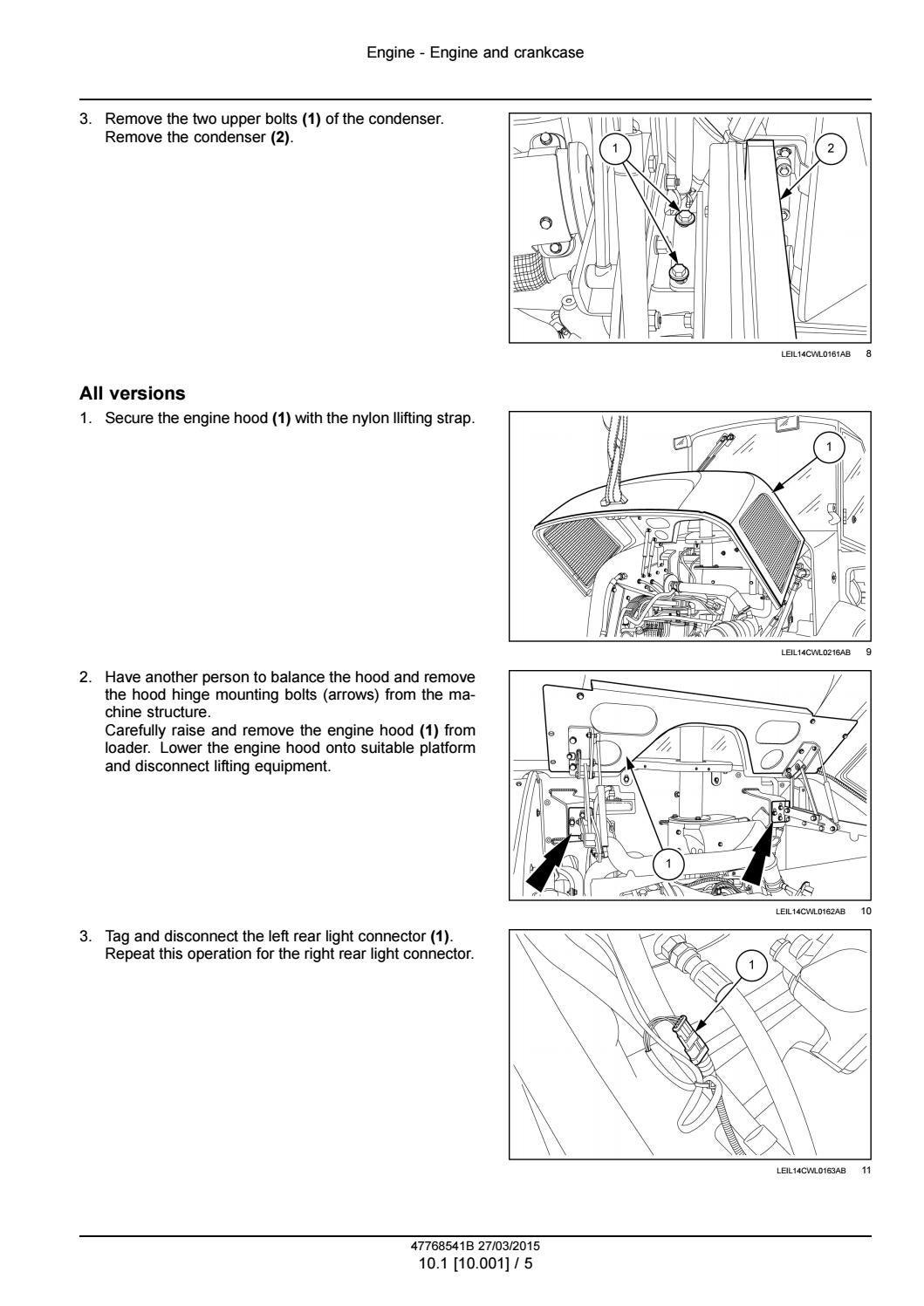 Engine - Engine and crankcase

3. Remove the two upper bolts **(1)** of the condenser. Remove the condenser **(2)**.

1

2

LEIL14CWL0161AB 8

**All versions**

1. Secure the engine hood **(1)** with the nylon llifting strap.

1

LEIL14CWL0216AB 9

2. Have another person to balance the hood and remove the hood hinge mounting bolts (arrows) from the machine structure.
Carefully raise and remove the engine hood **(1)** from loader. Lower the engine hood onto suitable platform and disconnect lifting equipment.

1

LEIL14CWL0162AB 10

3. Tag and disconnect the left rear light connector **(1)**. Repeat this operation for the right rear light connector.

1

LEIL14CWL0163AB 11

47768541B 27/03/2015
10.1 [10.001] / 5